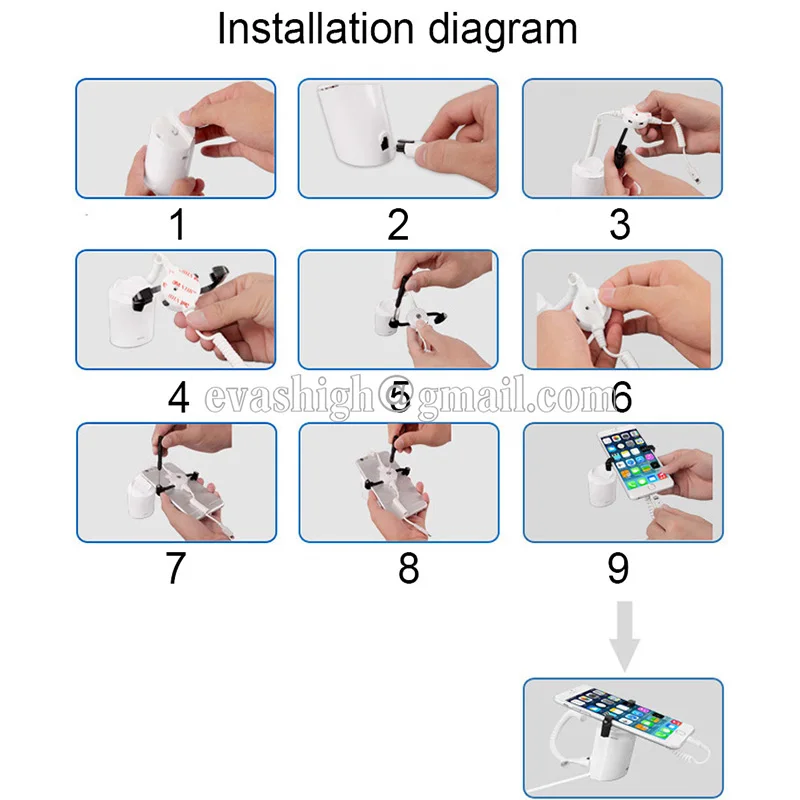 Installation diagram

1

2

3

4

5

6

evashigh@gmail.com

7

8

9