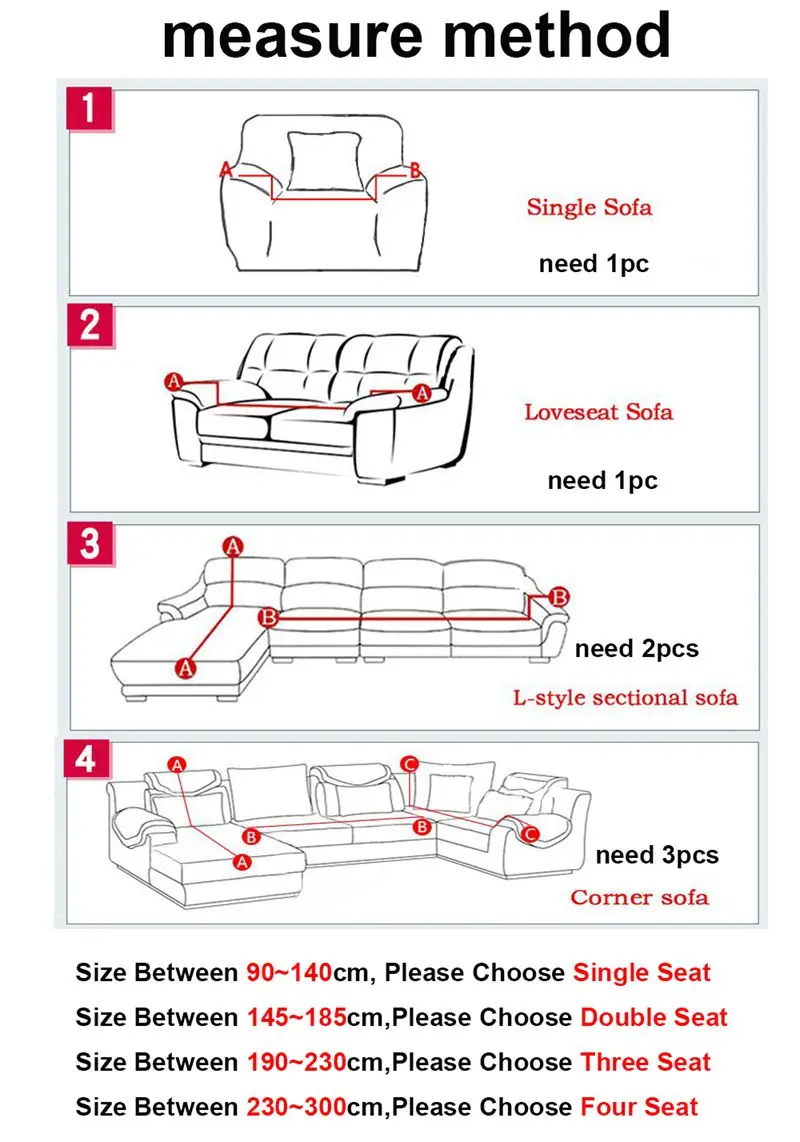 measure method

1

A B

Single Sofa

need 1pc

2

A A

Loveseat Sofa

need 1pc

3

A B B A

need 2pcs

L-style sectional sofa

4

A C B B A C

need 3pcs

Corner sofa

Size Between 90~140cm, Please Choose Single Seat

Size Between 145~185cm,Please Choose Double Seat

Size Between 190~230cm,Please Choose Three Seat

Size Between 230~300cm,Please Choose Four Seat