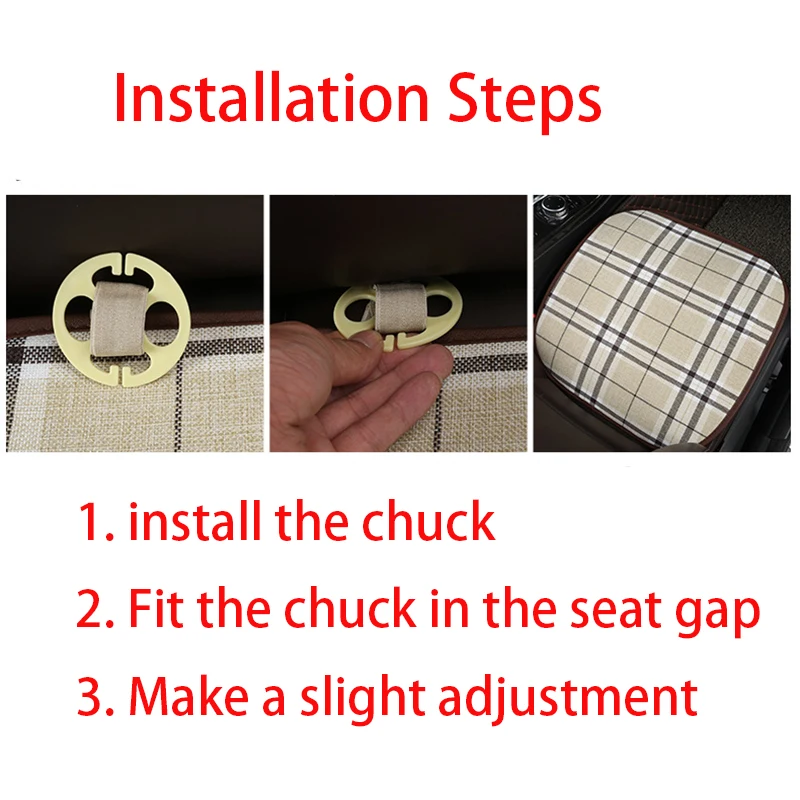 Installation Steps

1. install the chuck

2. Fit the chuck in the seat gap

3. Make a slight adjustment