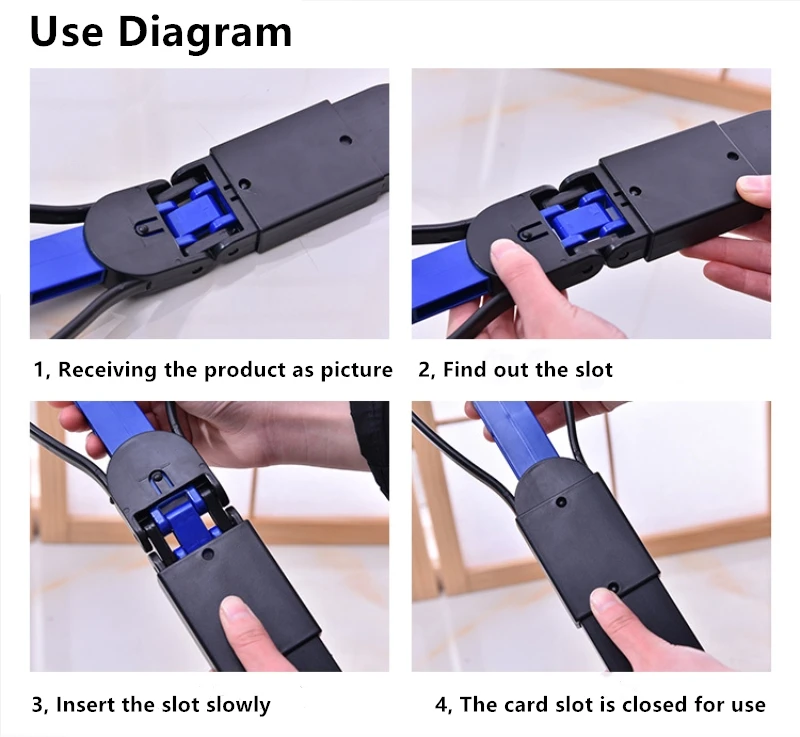 Use Diagram

1, Receiving the product as picture

2, Find out the slot

3, Insert the slot slowly

4, The card slot is closed for use