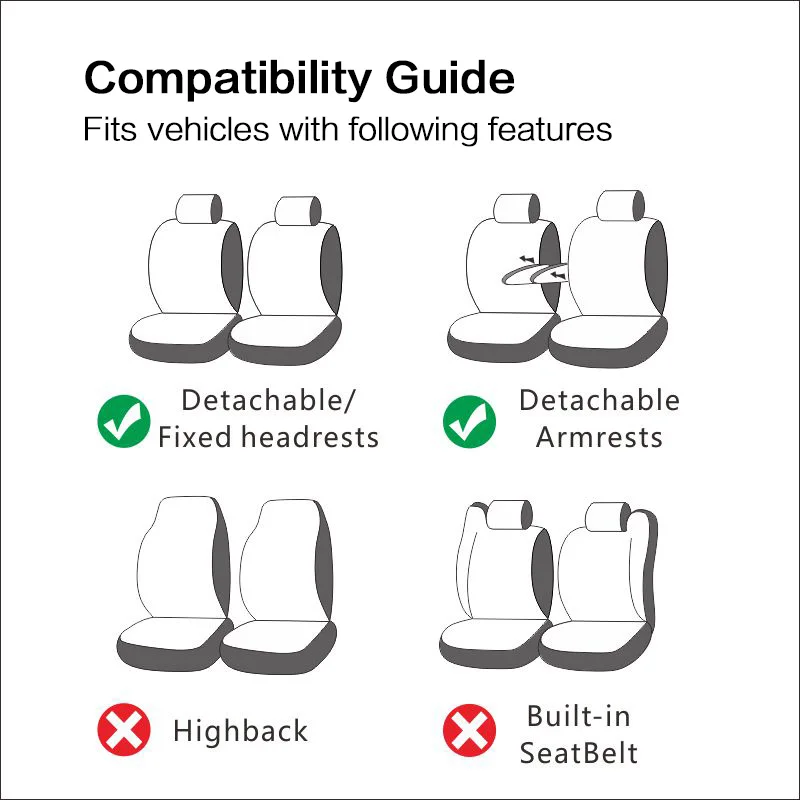 Compatibility Guide
Fits vehicles with following features

Detachable/
Fixed headrests

Detachable
Armrests

Highback

Built-in
SeatBelt