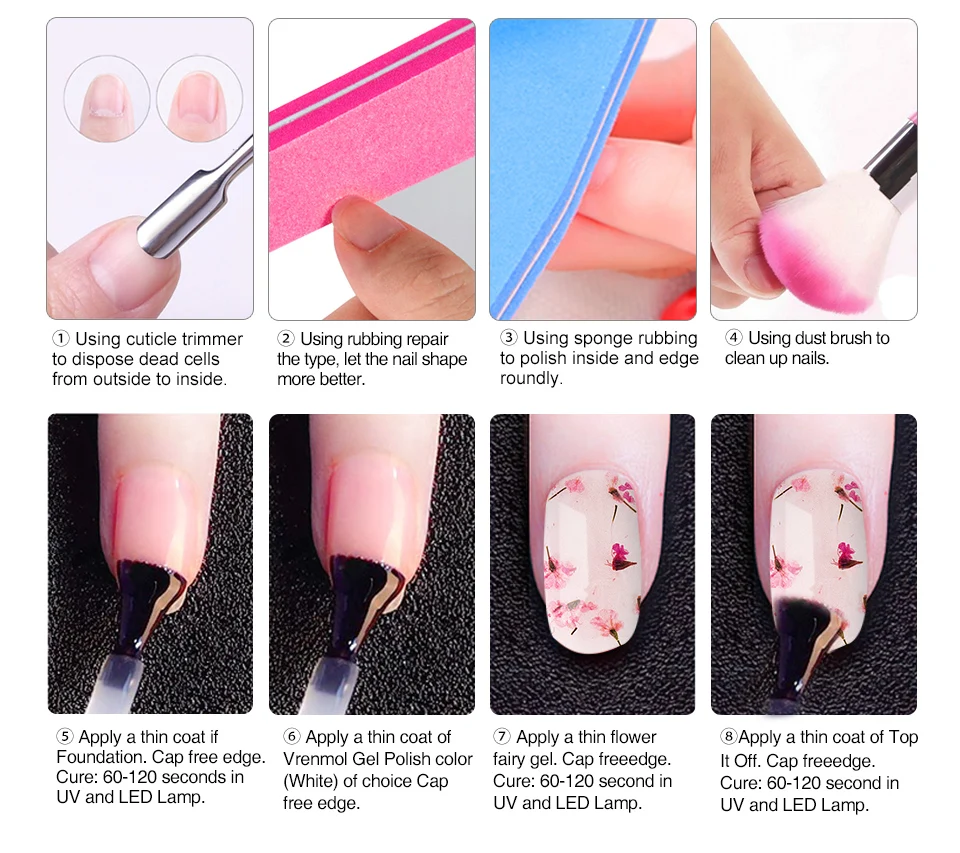 ① Using cuticle trimmer to dispose dead cells from outside to inside.

② Using rubbing repair the type, let the nail shape more better.

③ Using sponge rubbing to polish inside and edge roundly.

④ Using dust brush to clean up nails.

⑤ Apply a thin coat if Foundation. Cap free edge. Cure: 60-120 seconds in UV and LED Lamp.

⑥ Apply a thin coat of Vrenmol Gel Polish color (White) of choice Cap free edge.

⑦ Apply a thin flower fairy gel. Cap freeedge. Cure: 60-120 second in UV and LED Lamp.

⑧Apply a thin coat of Top It Off. Cap freeedge. Cure: 60-120 second in UV and LED Lamp.