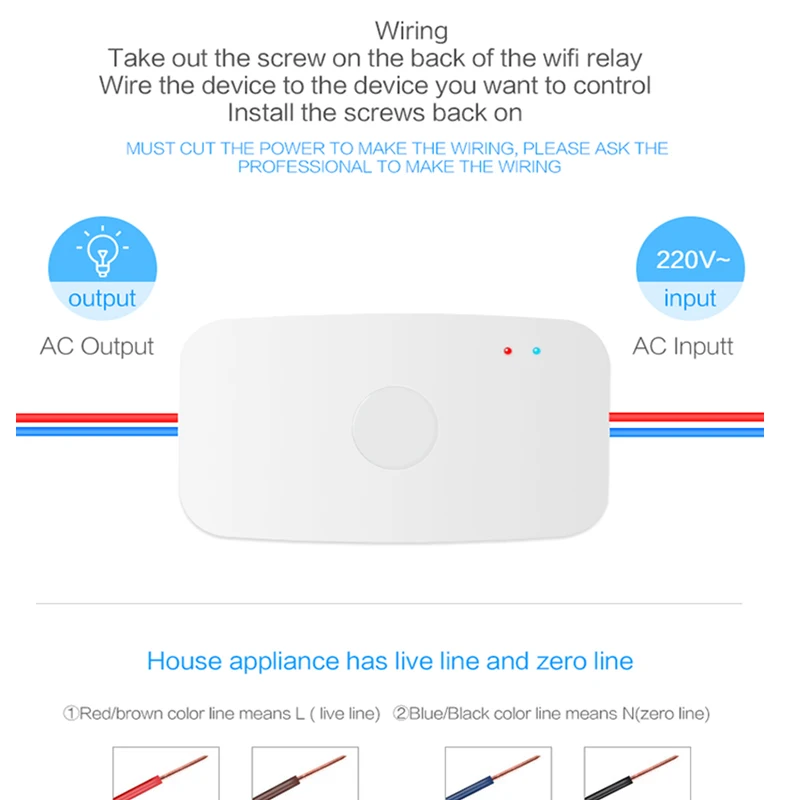 Wiring
Take out the screw on the back of the wifi relay
Wire the device to the device you want to control
Install the screws back on

MUST CUT THE POWER TO MAKE THE WIRING, PLEASE ASK THE PROFESSIONAL TO MAKE THE WIRING

output
AC Output

220V~
input
AC Inputt

House appliance has live line and zero line

①Red/brown color line means L ( live line) ②Blue/Black color line means N(zero line)