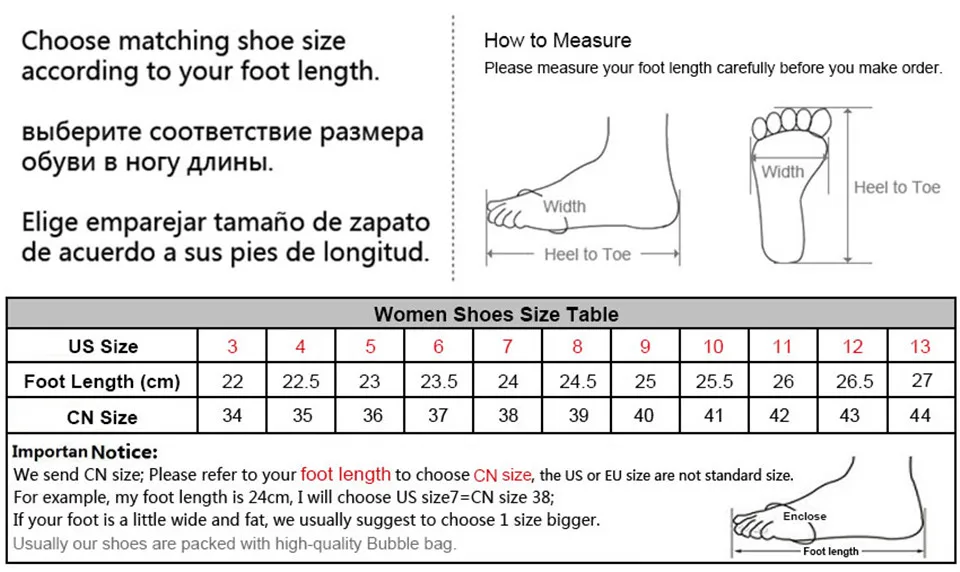 Choose matching shoe size according to your foot length.

выберите соответствие размера обуви в ногу длины.

Elige emparejar tamaño de zapato de acuerdo a sus pies de longitud.

How to Measure

Please measure your foot length carefully before you make order.

Width

Heel to Toe

Width

Heel to Toe

| Women Shoes Size Table | | | | | | | | | | | |
|---|---|---|---|---|---|---|---|---|---|---|---|
| US Size | 3 | 4 | 5 | 6 | 7 | 8 | 9 | 10 | 11 | 12 | 13 |
| Foot Length (cm) | 22 | 22.5 | 23 | 23.5 | 24 | 24.5 | 25 | 25.5 | 26 | 26.5 | 27 |
| CN Size | 34 | 35 | 36 | 37 | 38 | 39 | 40 | 41 | 42 | 43 | 44 |

Importan Notice:
We send CN size; Please refer to your foot length to choose CN size, the US or EU size are not standard size.
For example, my foot length is 24cm, I will choose US size7=CN size 38;
If your foot is a little wide and fat, we usually suggest to choose 1 size bigger.
Usually our shoes are packed with high-quality Bubble bag.

Enclose

Foot length