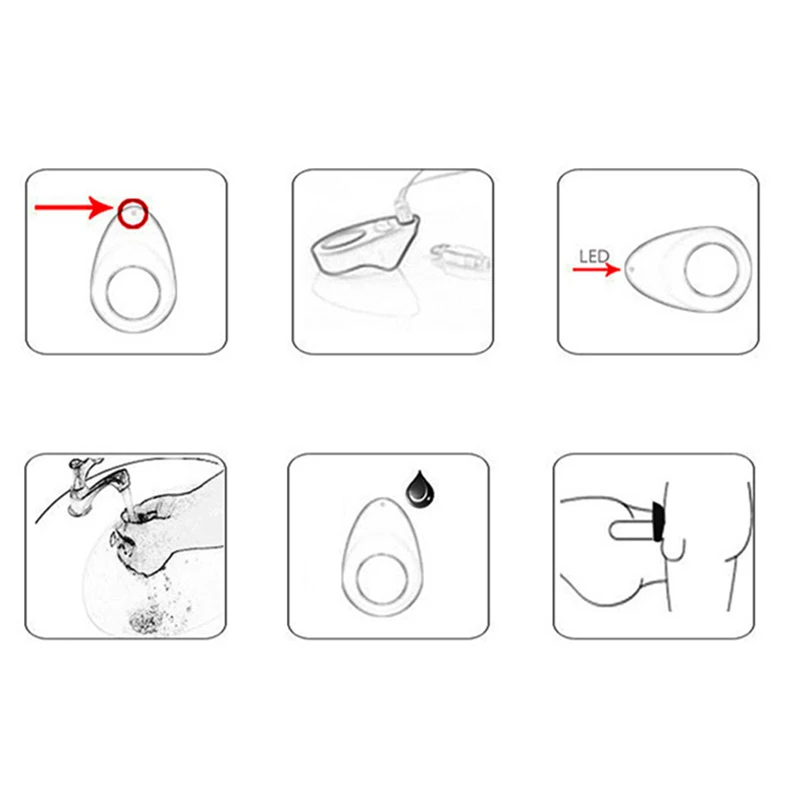 LED