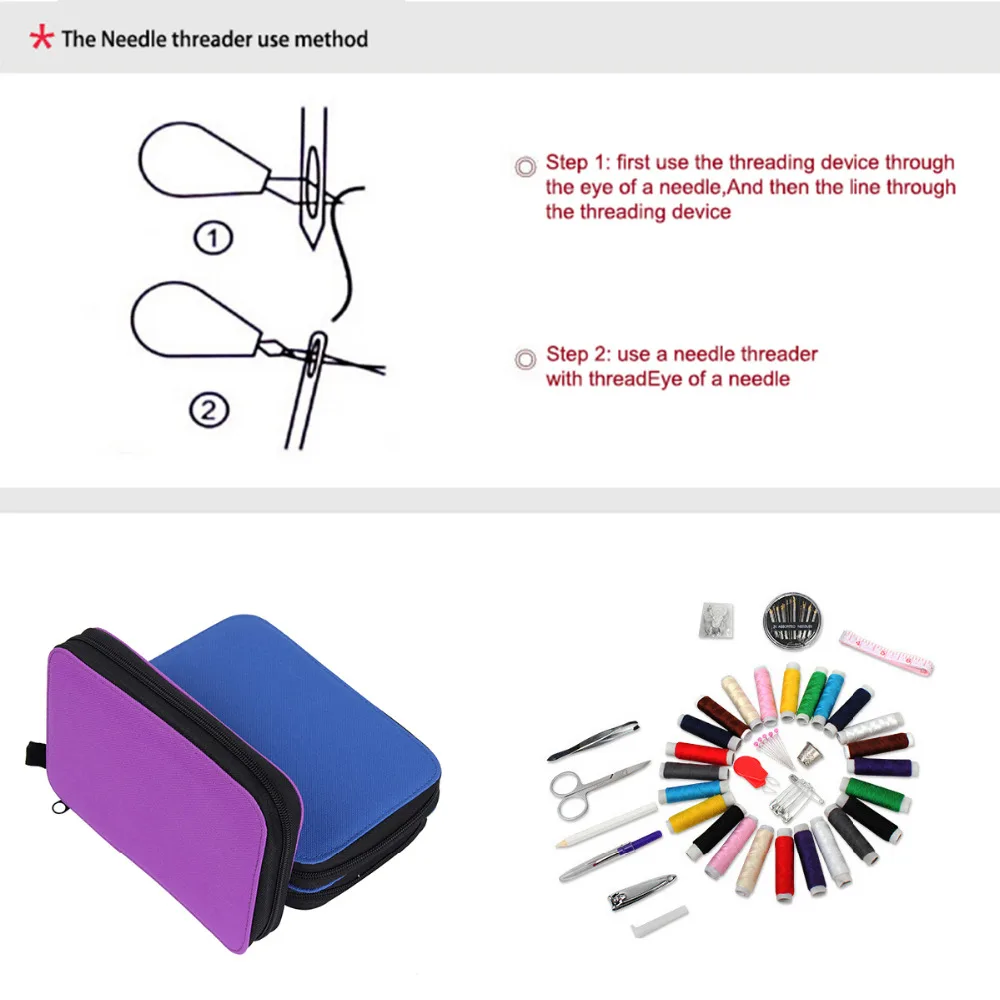 * The Needle threader use method

①

②

Step 1: first use the threading device through the eye of a needle,And then the line through the threading device

Step 2: use a needle threader with threadEye of a needle