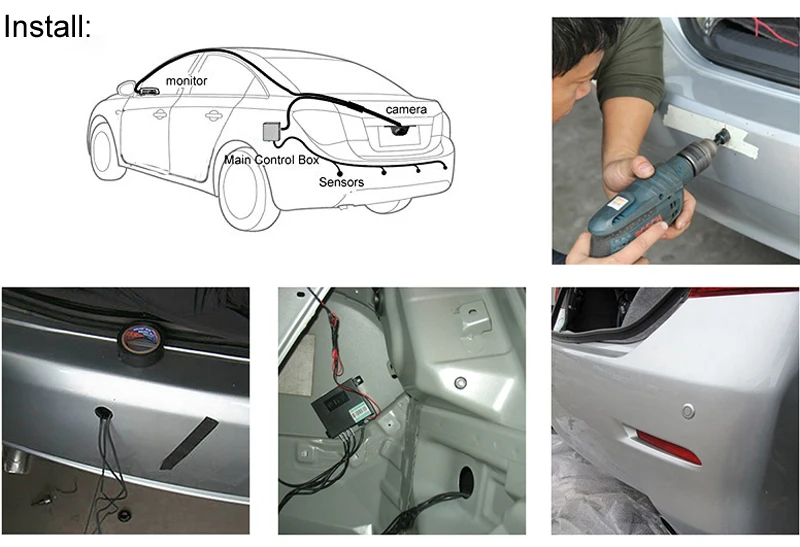 Install:

monitor

camera

Main Control Box

Sensors