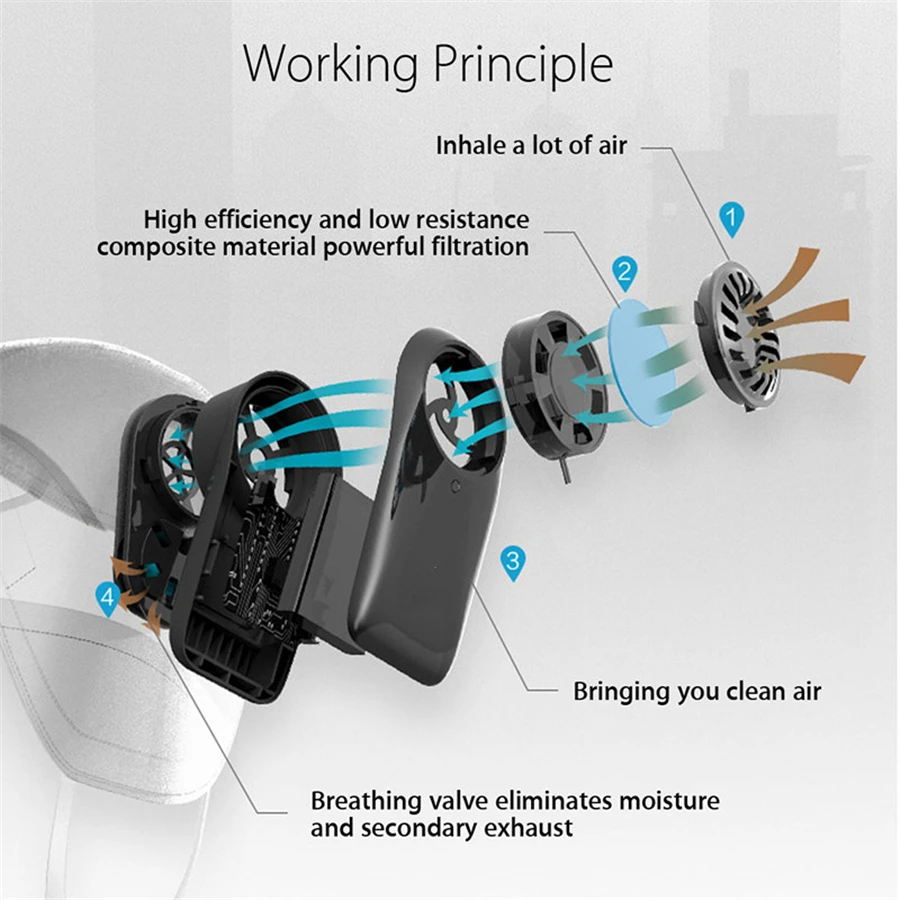 Working Principle

Inhale a lot of air

1

High efficiency and low resistance composite material powerful filtration

2

3

4

Bringing you clean air

Breathing valve eliminates moisture and secondary exhaust