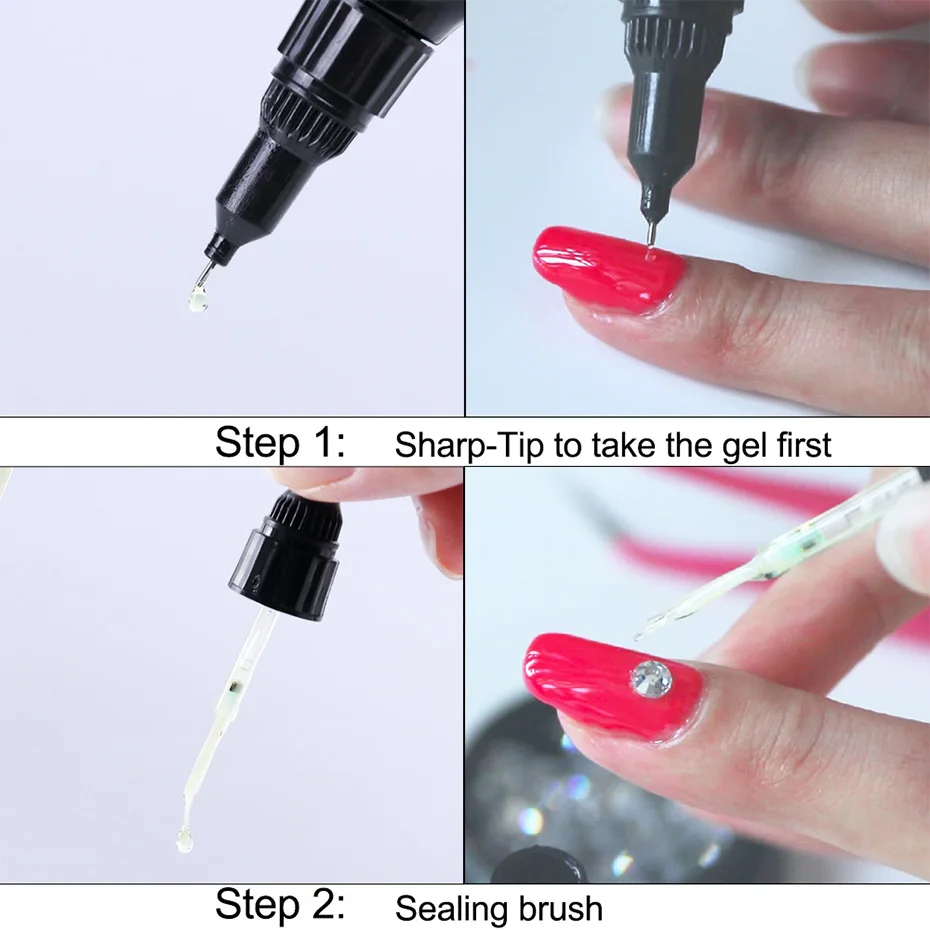 Step 1: Sharp-Tip to take the gel first

Step 2: Sealing brush