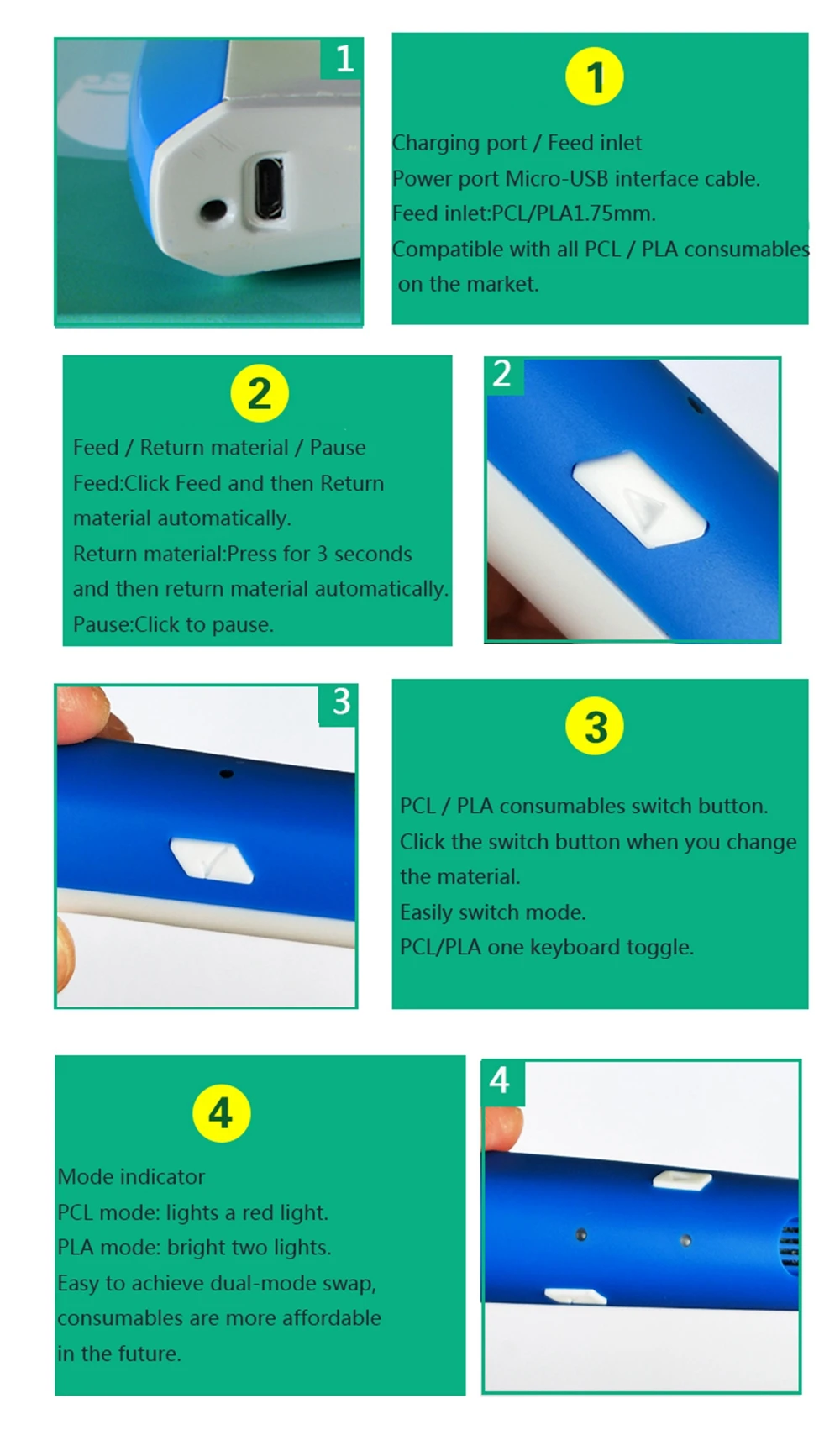 1

1

Charging port / Feed inlet
Power port Micro-USB interface cable.
Feed inlet:PCL/PLA1.75mm.
Compatible with all PCL / PLA consumables on the market.

2

Feed / Return material / Pause
Feed:Click Feed and then Return material automatically.
Return material:Press for 3 seconds and then return material automatically.
Pause:Click to pause.

2

3

3

PCL / PLA consumables switch button.
Click the switch button when you change the material.
Easily switch mode.
PCL/PLA one keyboard toggle.

4

Mode indicator
PCL mode: lights a red light.
PLA mode: bright two lights.
Easy to achieve dual-mode swap, consumables are more affordable in the future.

4