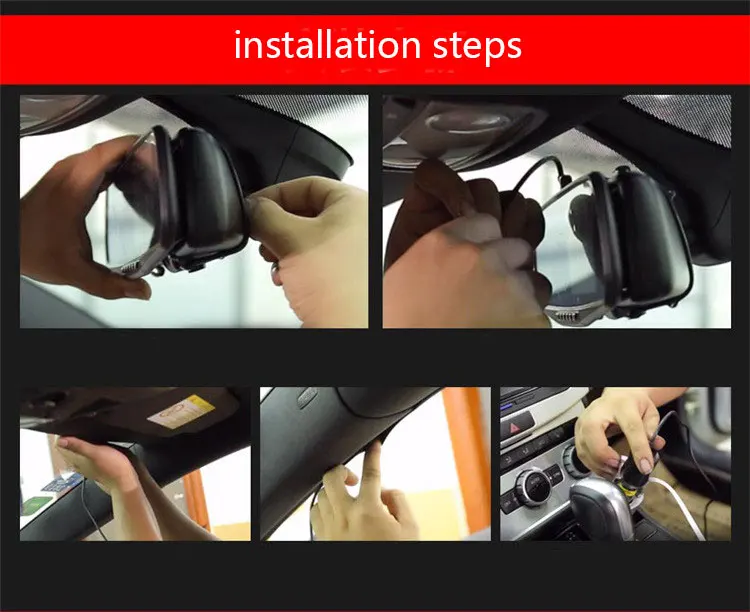 installation steps