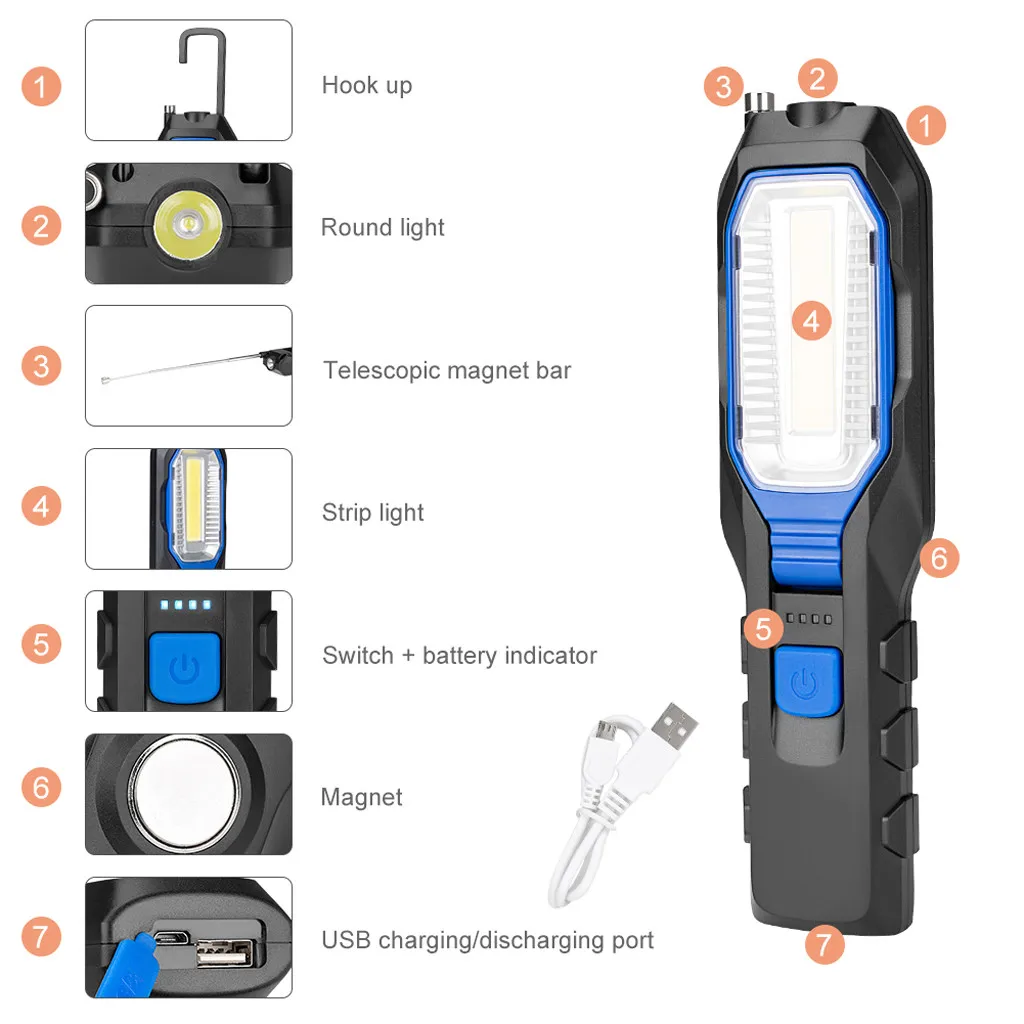 1 Hook up

2 Round light

3 Telescopic magnet bar

4 Strip light

5 Switch + battery indicator

6 Magnet

7 USB charging/discharging port

3 2 1

4

6

5

7