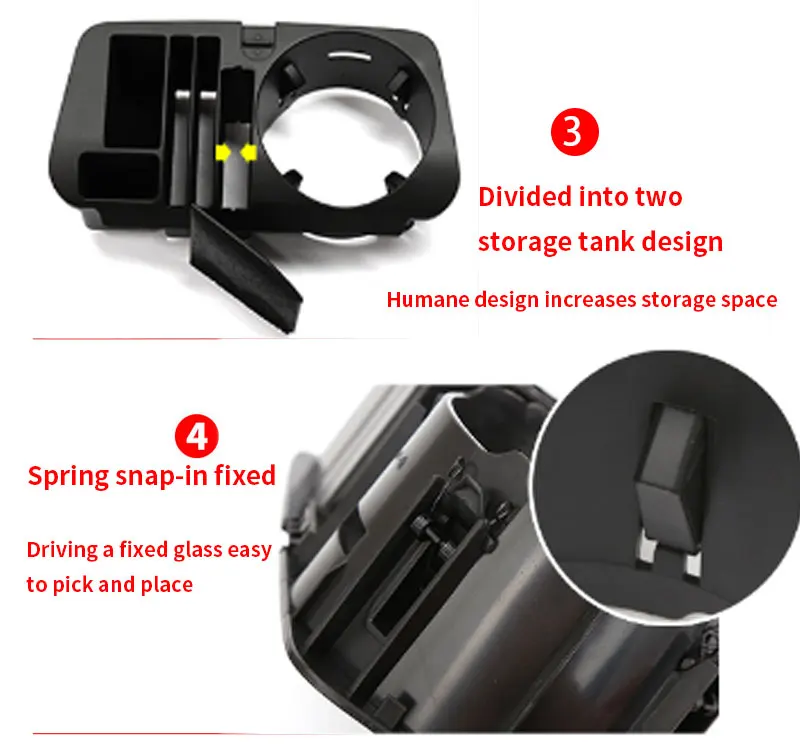 3

Divided into two storage tank design

Humane design increases storage space

4

Spring snap-in fixed

Driving a fixed glass easy to pick and place