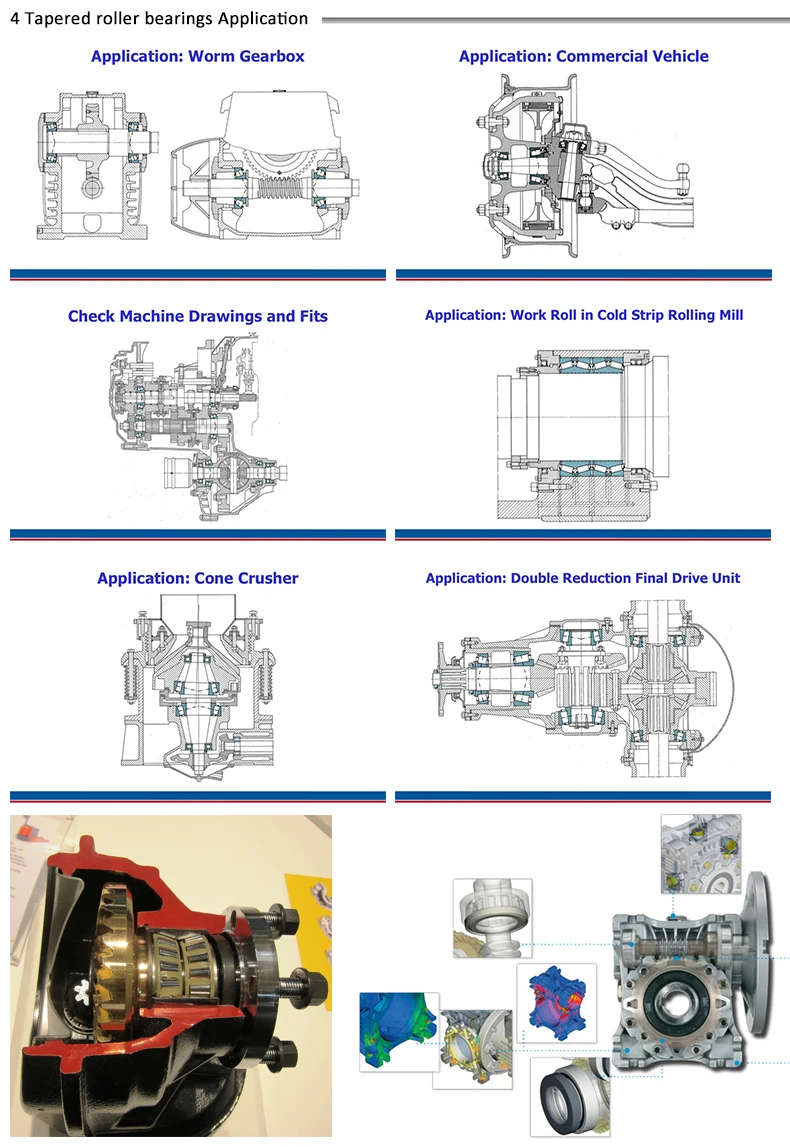 4 Tapered roller bearings Application

Application: Worm Gearbox

Application: Commercial Vehicle

Check Machine Drawings and Fits

Application: Work Roll in Cold Strip Rolling Mill

Application: Cone Crusher

Application: Double Reduction Final Drive Unit