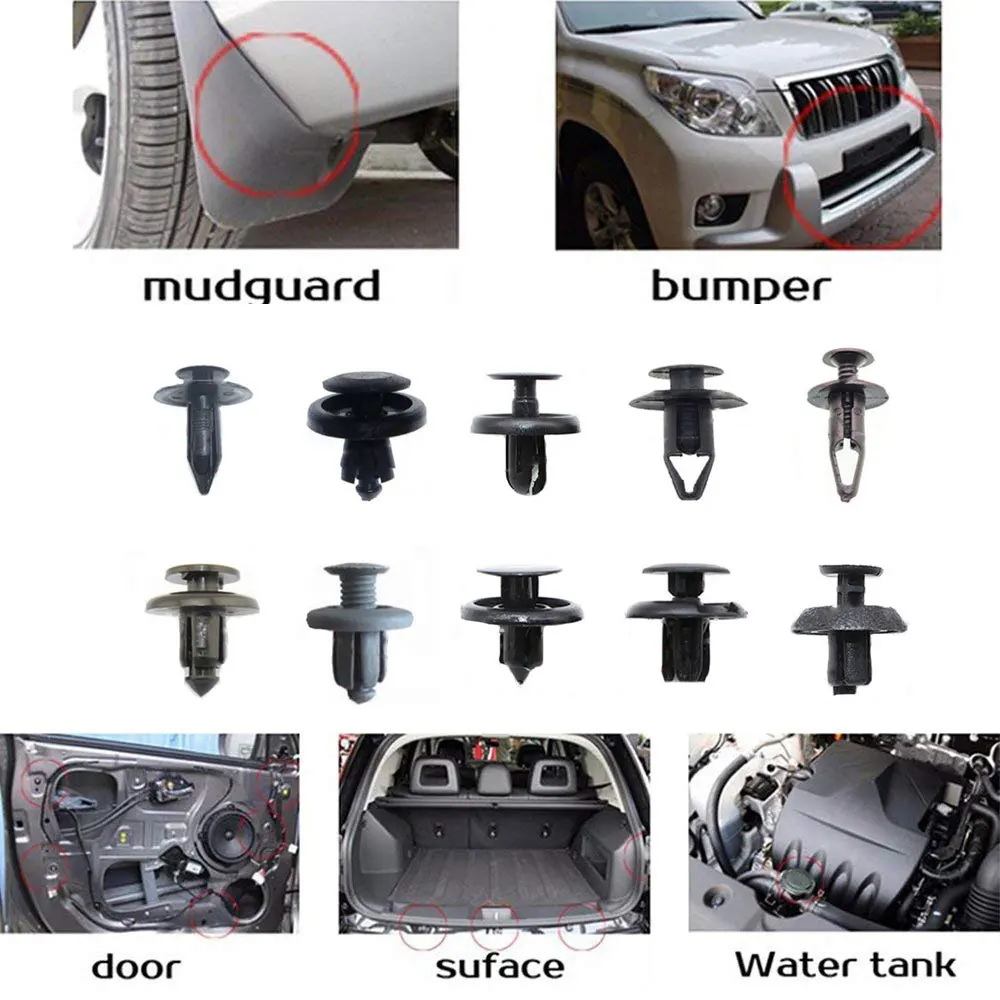 mudguard

bumper

door

suface

Water tank