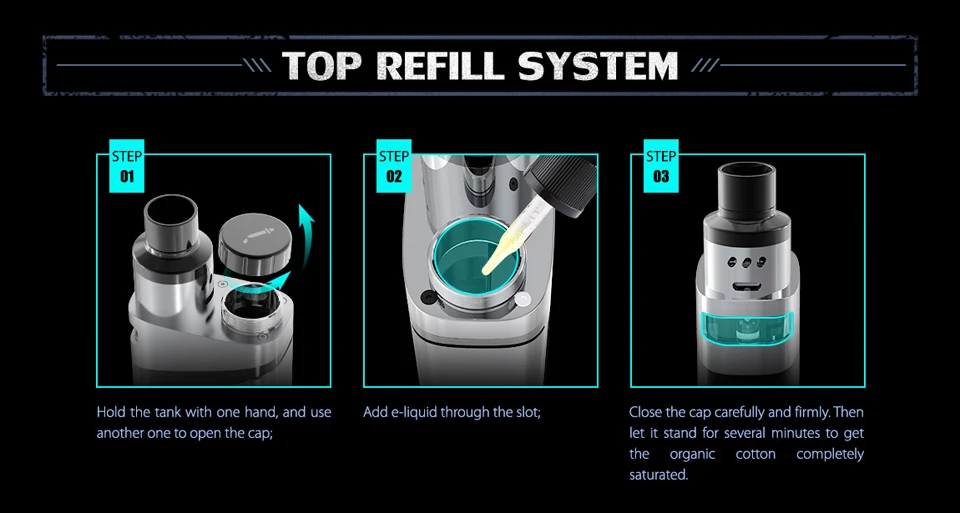 TOP REFILL SYSTEM

STEP 01

Hold the tank with one hand, and use another one to open the cap;

STEP 02

Add e-liquid through the slot;

STEP 03

Close the cap carefully and firmly. Then let it stand for several minutes to get the organic cotton completely saturated.