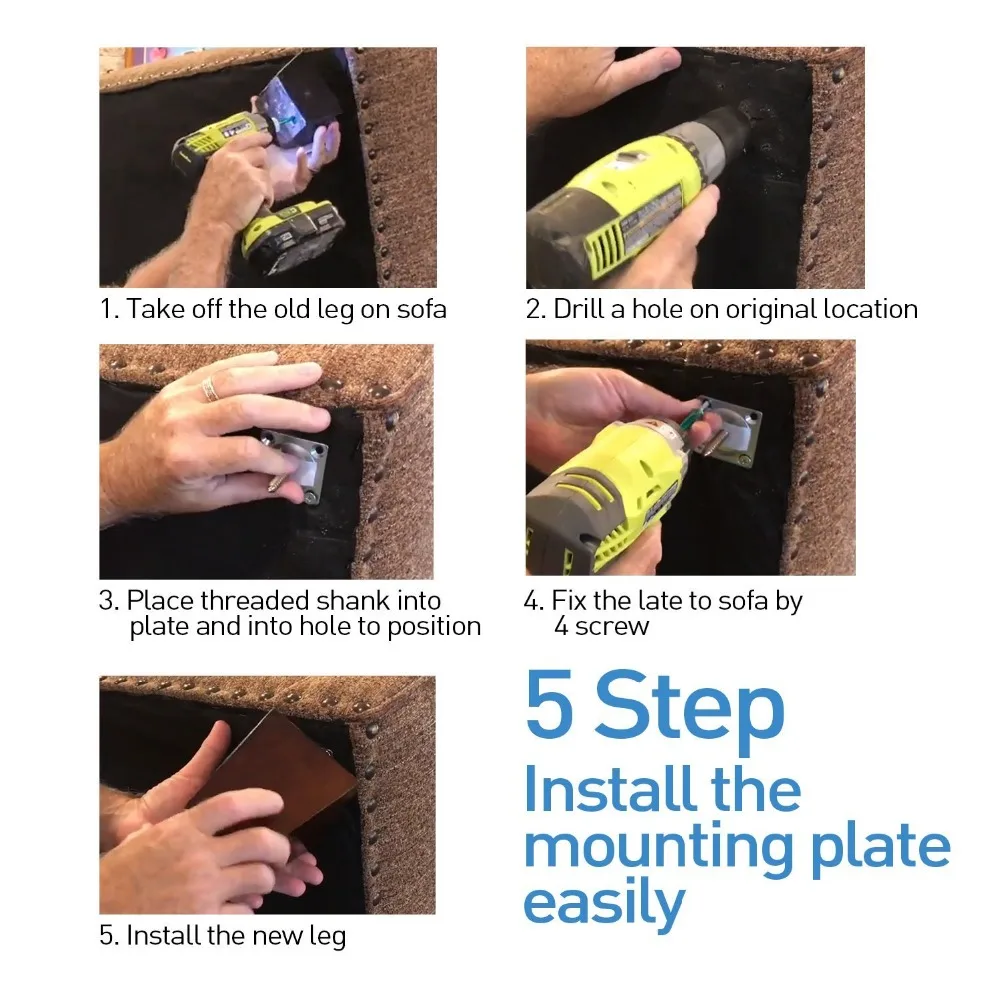 1. Take off the old leg on sofa

2. Drill a hole on original location

3. Place threaded shank into plate and into hole to position

4. Fix the late to sofa by 4 screw

5. Install the new leg

5 Step
Install the mounting plate easily