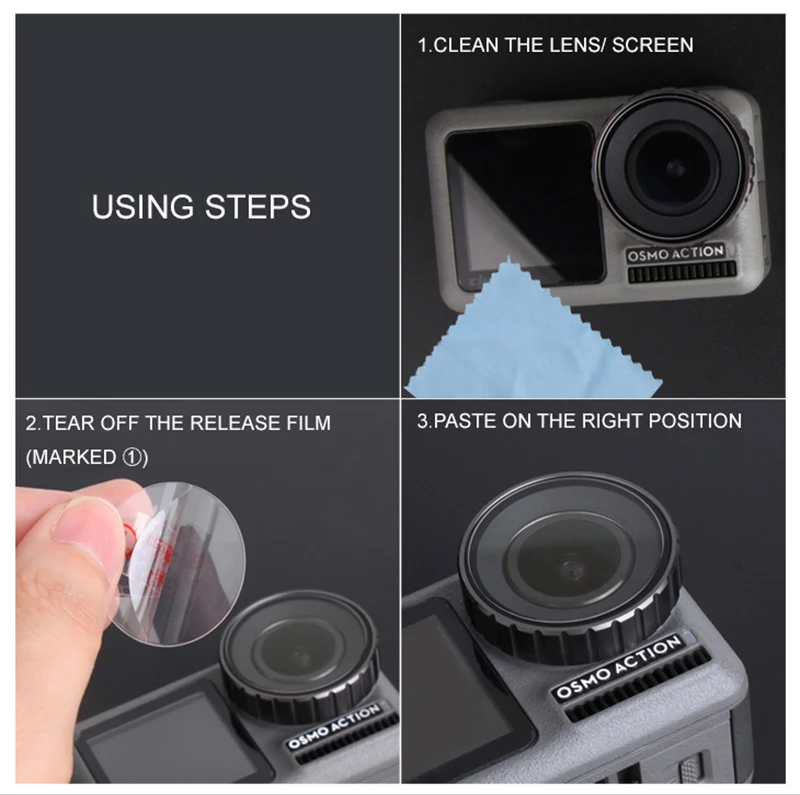 USING STEPS

1.CLEAN THE LENS/ SCREEN

OSMO ACTION

2.TEAR OFF THE RELEASE FILM (MARKED ①)

OSMO ACTION

3.PASTE ON THE RIGHT POSITION

OSMO ACTION