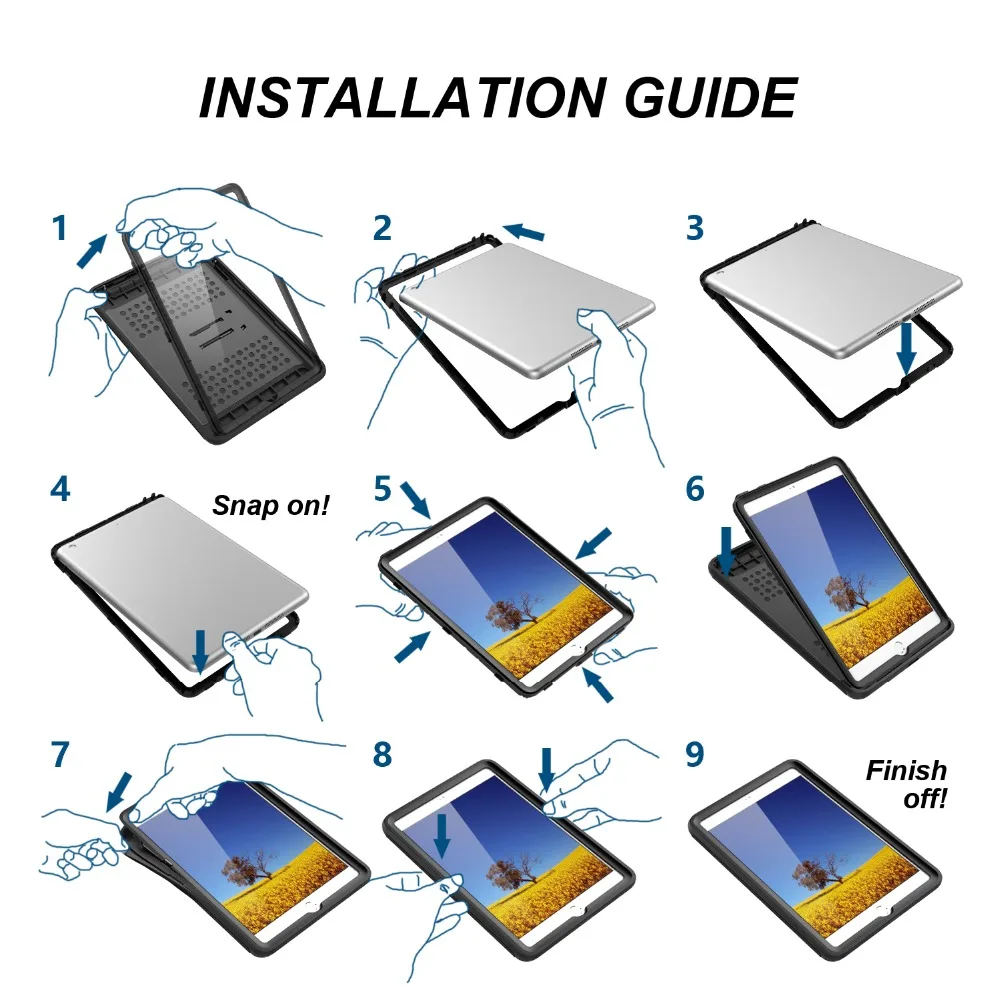 INSTALLATION GUIDE

1

2

3

4

Snap on!

5

6

7

8

9

Finish off!