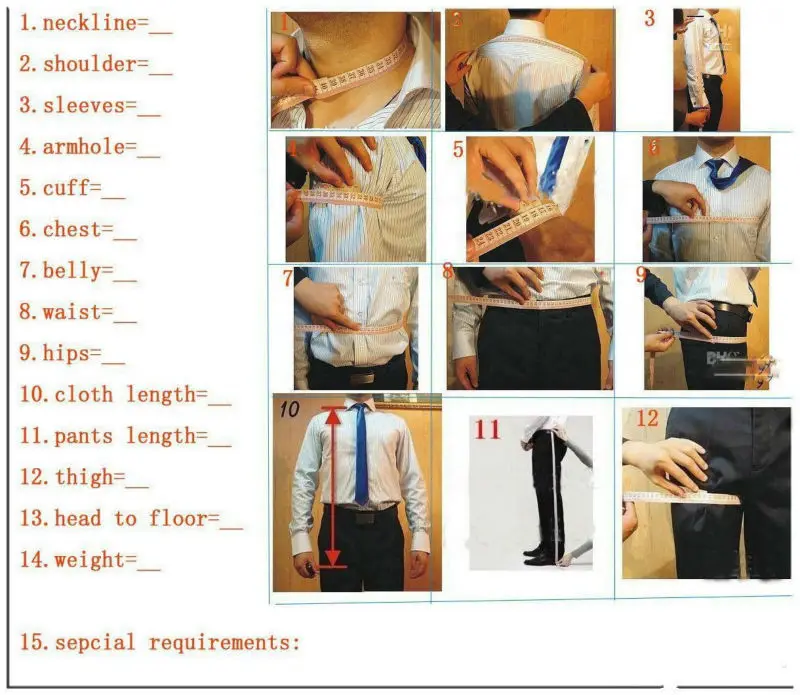 1. neckline=__
2. shoulder=__
3. sleeves=__
4. armhole=__
5. cuff=__
6. chest=__
7. belly=__
8. waist=__
9. hips=__
10. cloth length=__
11. pants length=__
12. thigh=__
13. head to floor=__
14. weight=__

1 2 3 4 5 6 7 8 9 10 11 12

15. sepcial requirements: