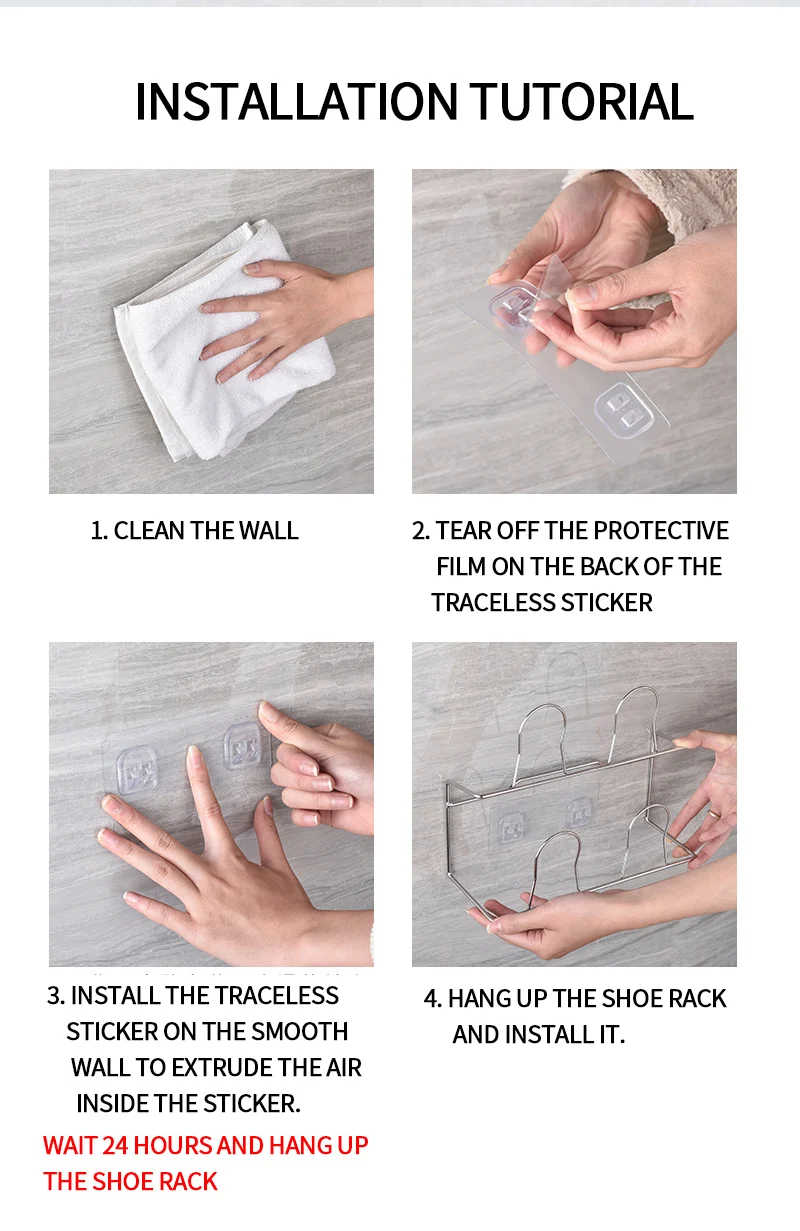 INSTALLATION TUTORIAL

1. CLEAN THE WALL

2. TEAR OFF THE PROTECTIVE FILM ON THE BACK OF THE TRACELESS STICKER

3. INSTALL THE TRACELESS STICKER ON THE SMOOTH WALL TO EXTRUDE THE AIR INSIDE THE STICKER.

WAIT 24 HOURS AND HANG UP THE SHOE RACK

4. HANG UP THE SHOE RACK AND INSTALL IT.