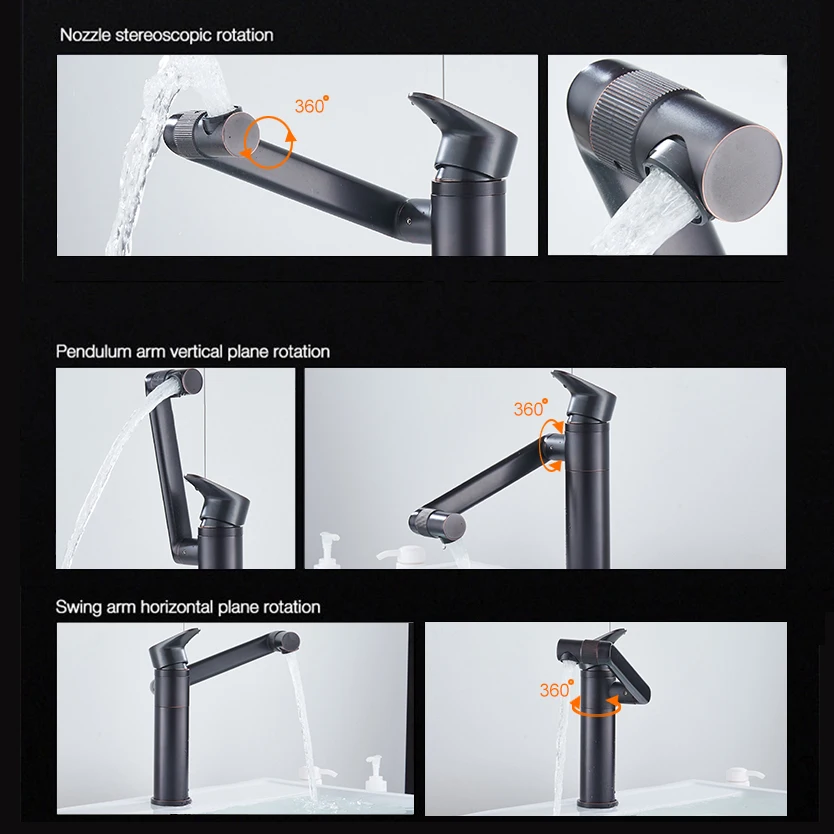 Nozzle stereoscopic rotation

360°

Pendulum arm vertical plane rotation

360°

Swing arm horizontal plane rotation

360°