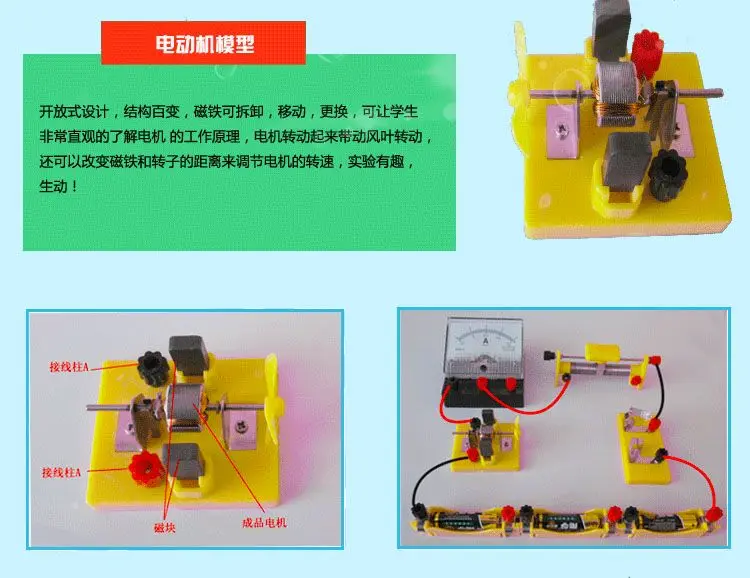 电动机模型

开放式设计，结构百变，磁铁可拆卸，移动，更换，可让学生非常直观的了解电机 的工作原理，电机转动起来带动风叶转动，还可以改变磁铁和转子的距离来调节电机的转速，实验有趣，生动！

接线柱A

接线柱A

磁块

成品电机

A