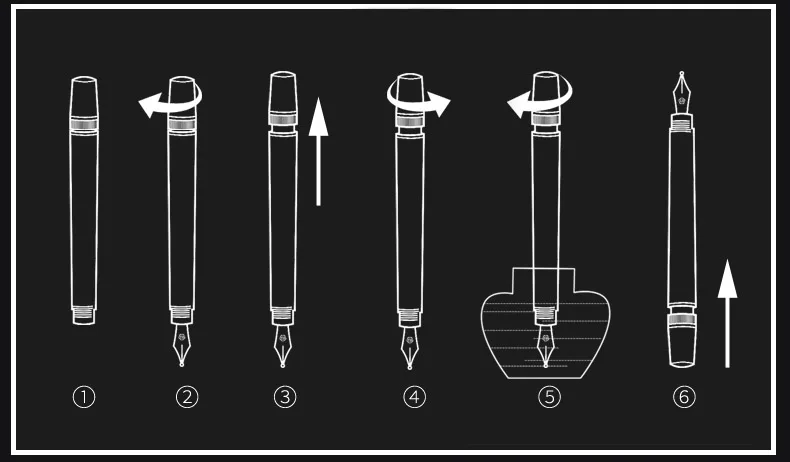 ① ② ③ ④ ⑤ ⑥