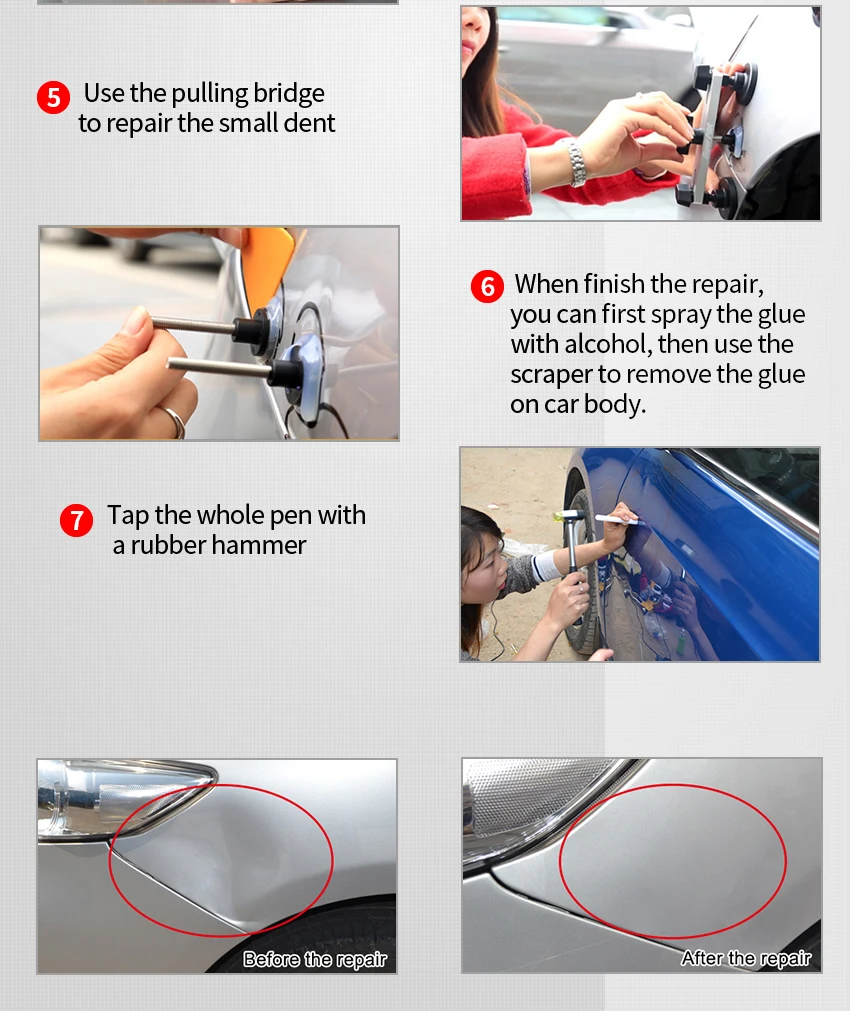 5 Use the pulling bridge to repair the small dent

6 When finish the repair, you can first spray the glue with alcohol, then use the scraper to remove the glue on car body.

7 Tap the whole pen with a rubber hammer

Before the repair

After the repair