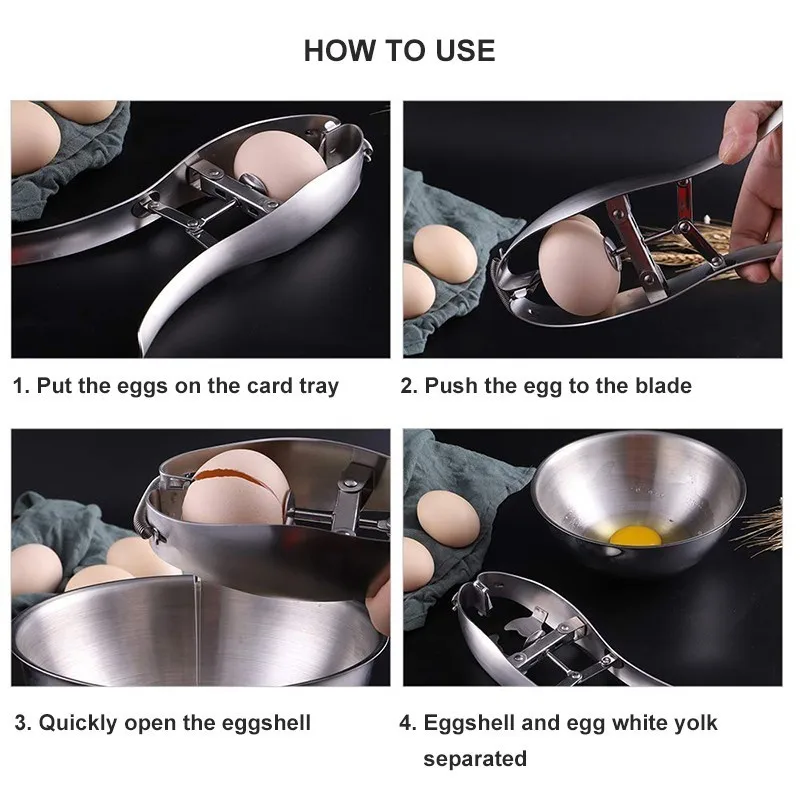 HOW TO USE

1. Put the eggs on the card tray

2. Push the egg to the blade

3. Quickly open the eggshell

4. Eggshell and egg white yolk separated