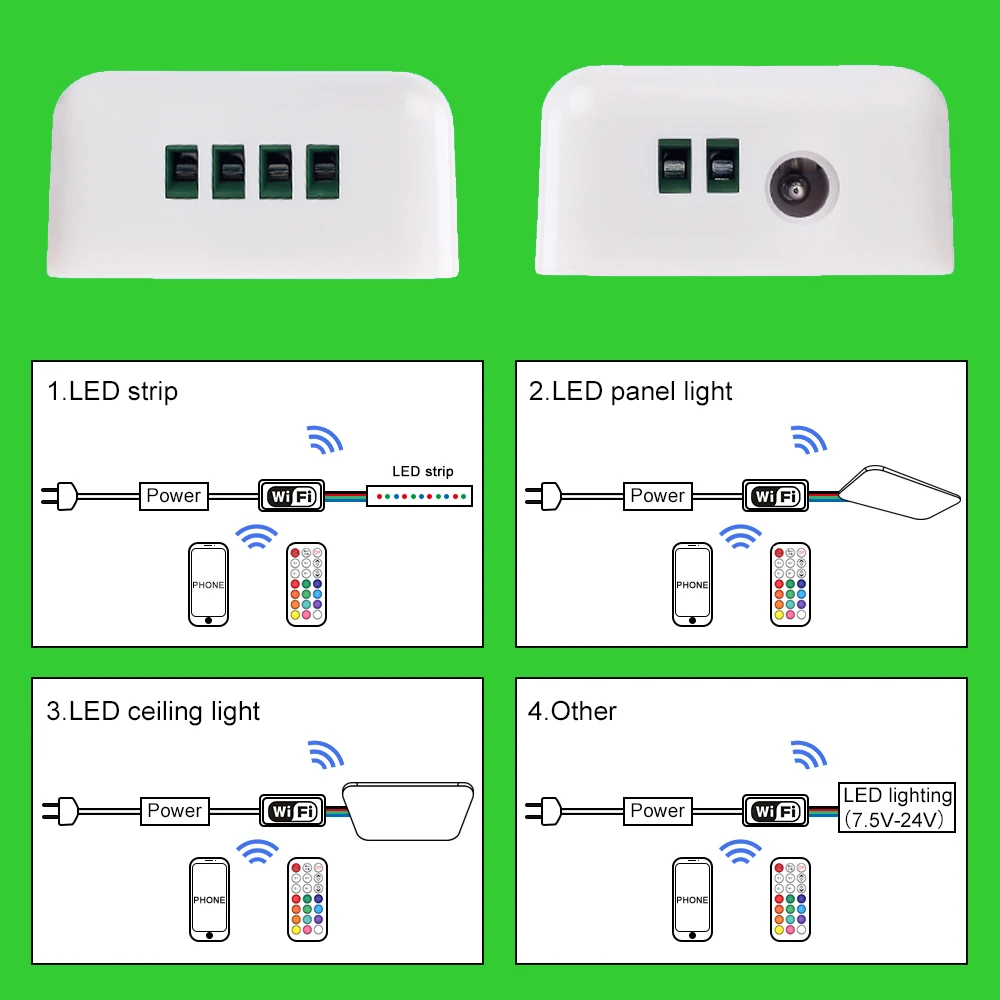 1.LED strip

LED strip

Power

WiFi

PHONE

2.LED panel light

Power

WiFi

PHONE

3.LED ceiling light

Power

WiFi

PHONE

4.Other

Power

WiFi

LED lighting
(7.5V-24V)

PHONE