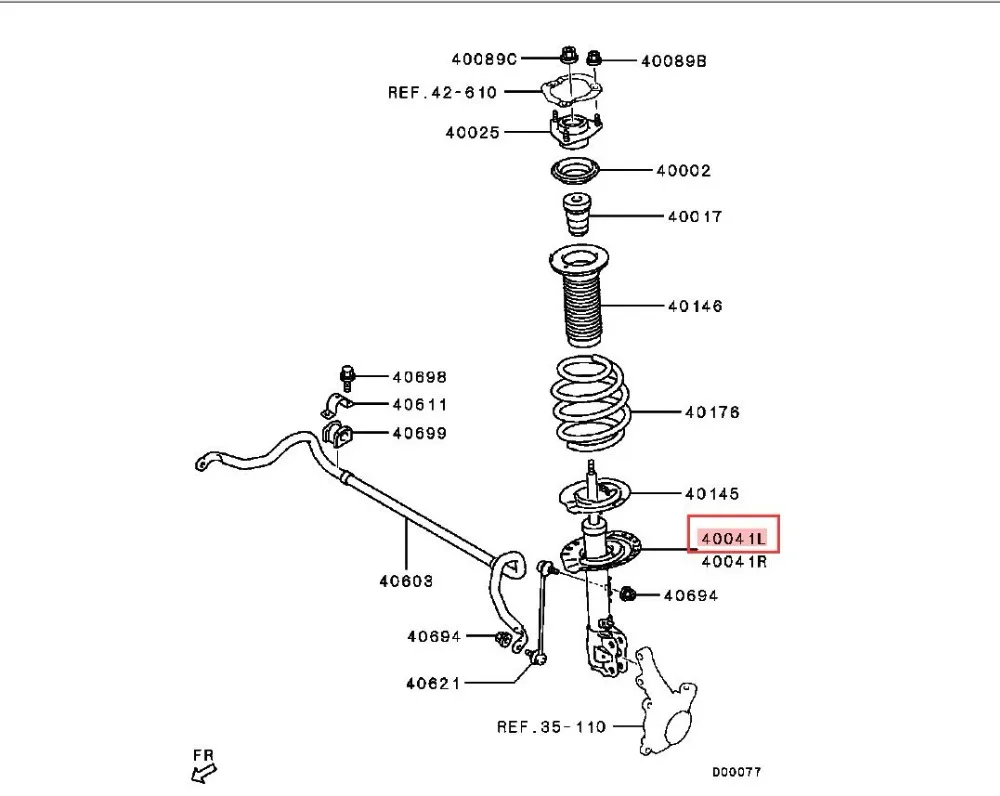 40089C
40089B
REF.42-610
40025
40002
40017
40146
40698
40611
40699
40176
40145
40041L
40041R
40603
40694
40694
40621
REF.35-110
FR
D00077