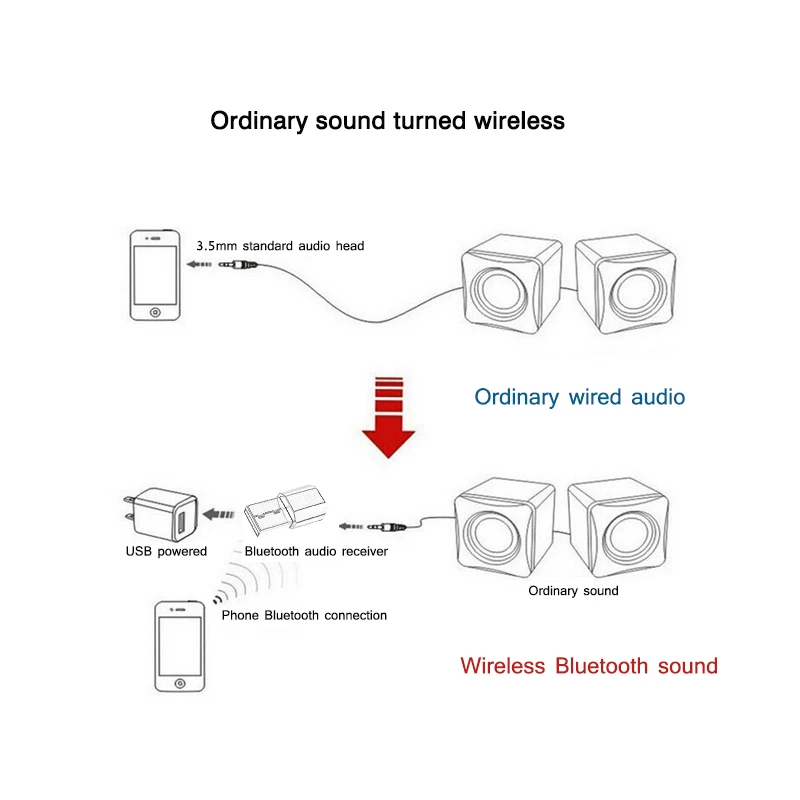 Ordinary sound turned wireless

3.5mm standard audio head

Ordinary wired audio

USB powered

Bluetooth audio receiver

Ordinary sound

Phone Bluetooth connection

Wireless Bluetooth sound