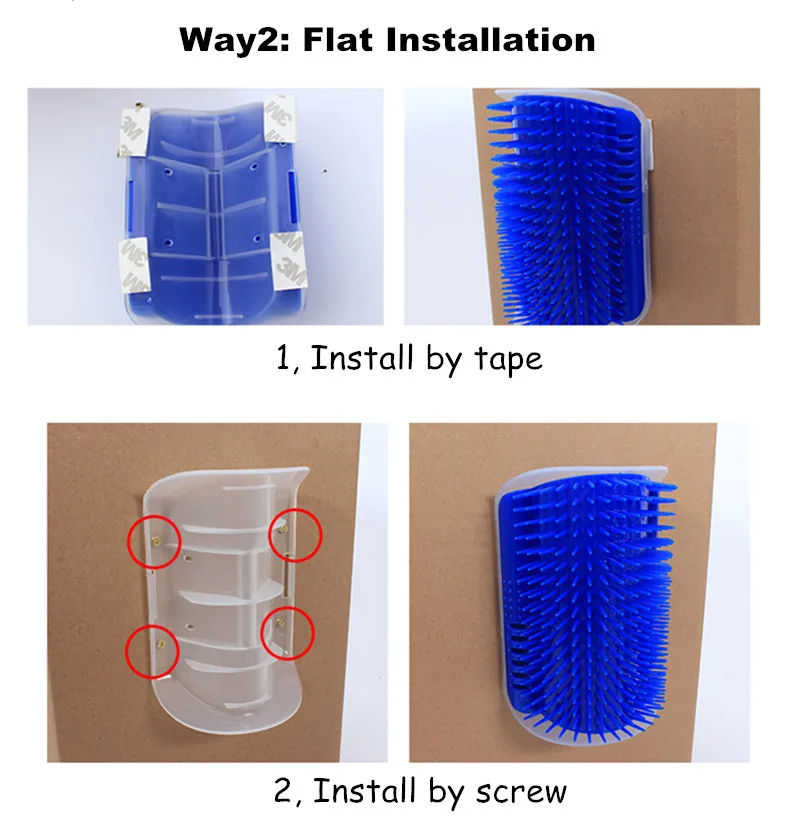 Way2: Flat Installation

3M 3M 3M 3M

1, Install by tape

2, Install by screw