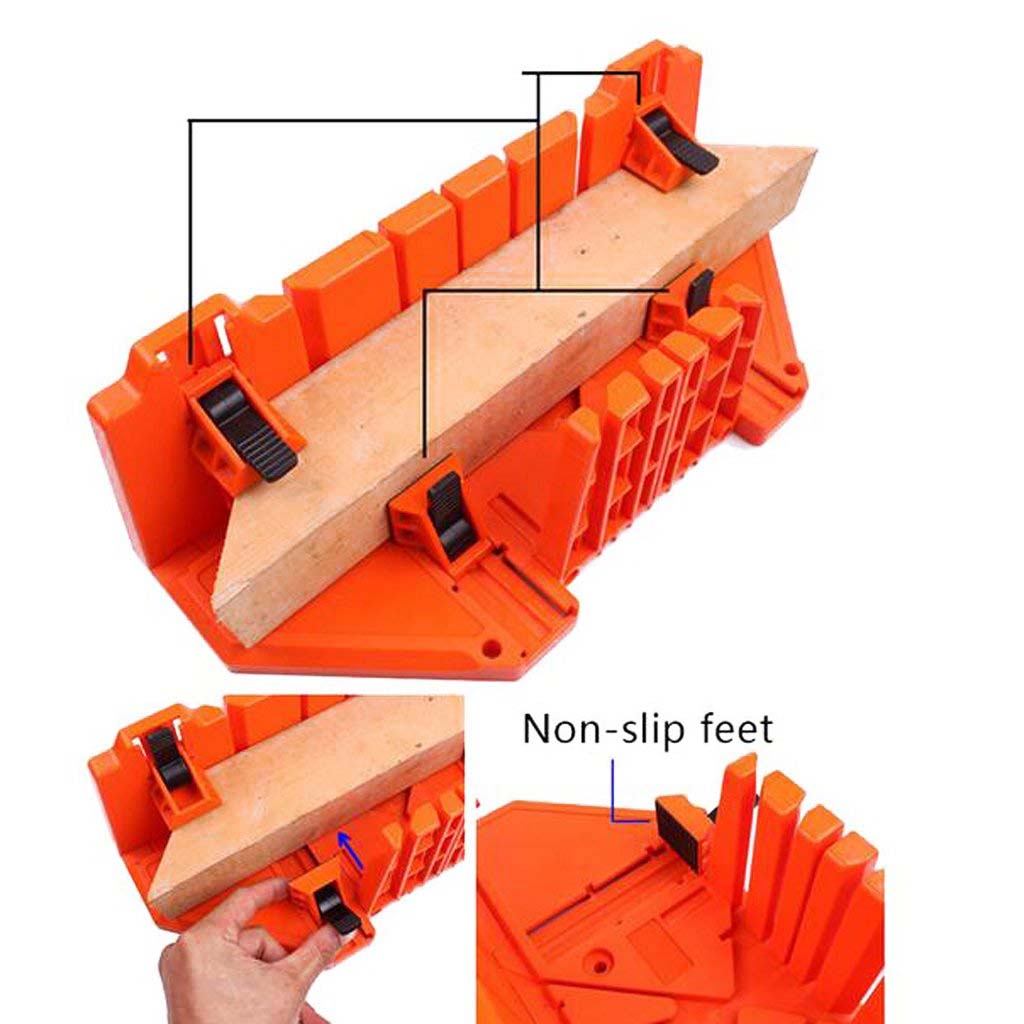 Non-slip feet