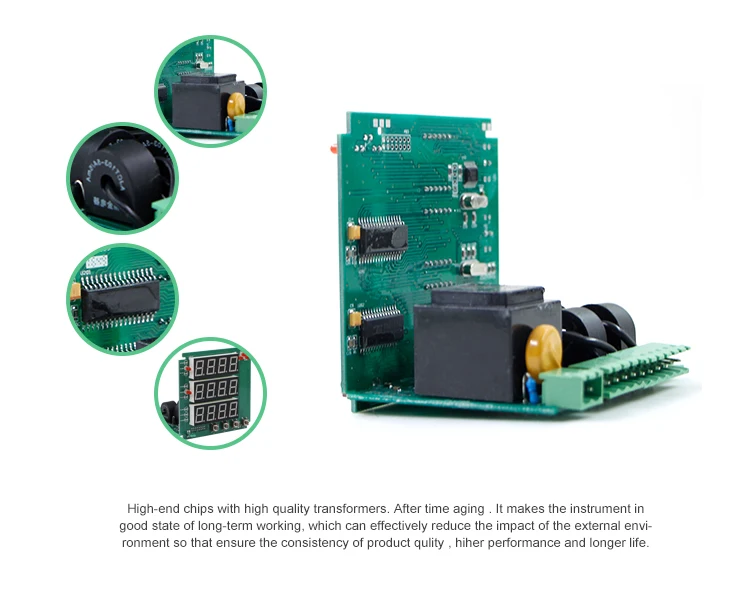 High-end chips with high quality transformers. After time aging . It makes the instrument in good state of long-term working, which can effectively reduce the impact of the external environment so that ensure the consistency of product qulity , hiher performance and longer life.