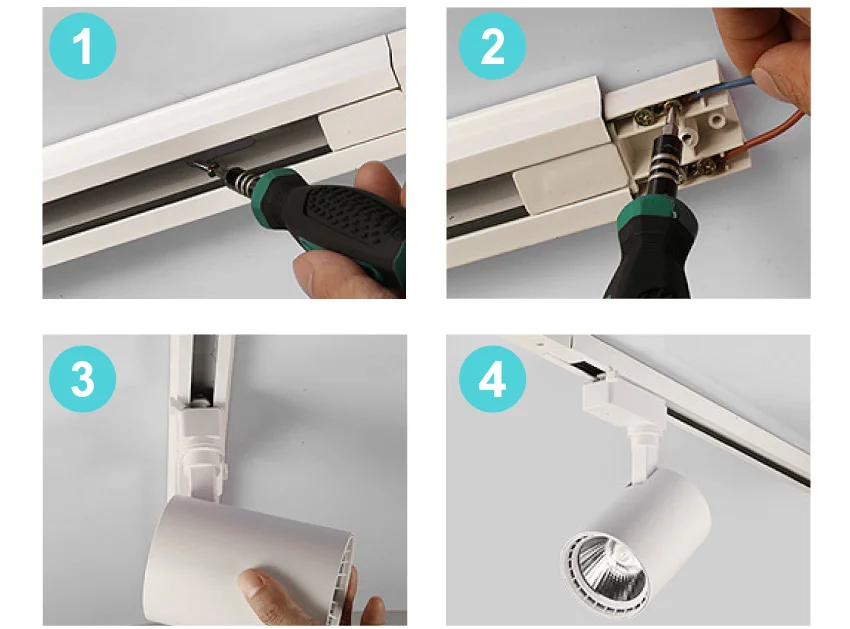 1

2

3

4