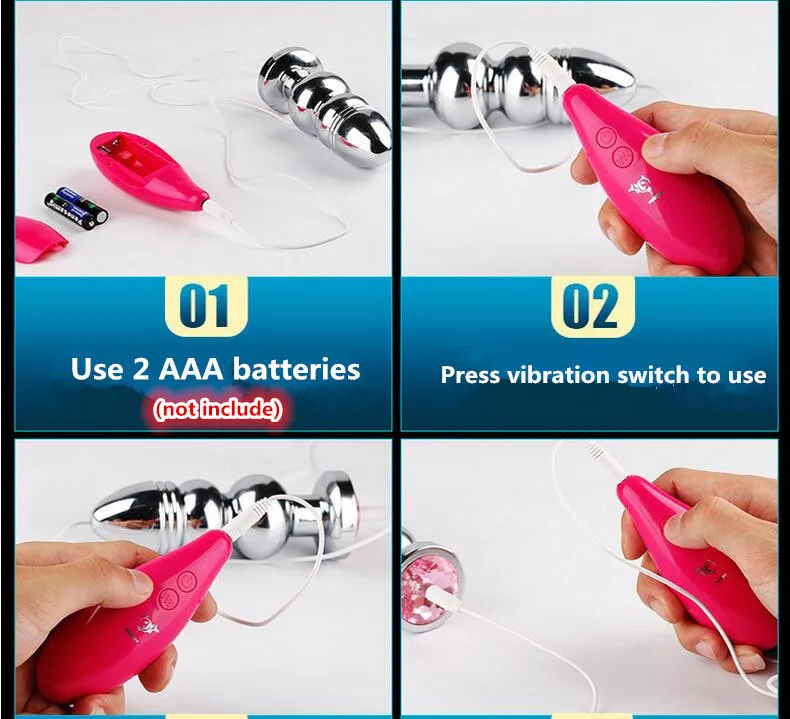 01

Use 2 AAA batteries

(not include)

02

Press vibration switch to use