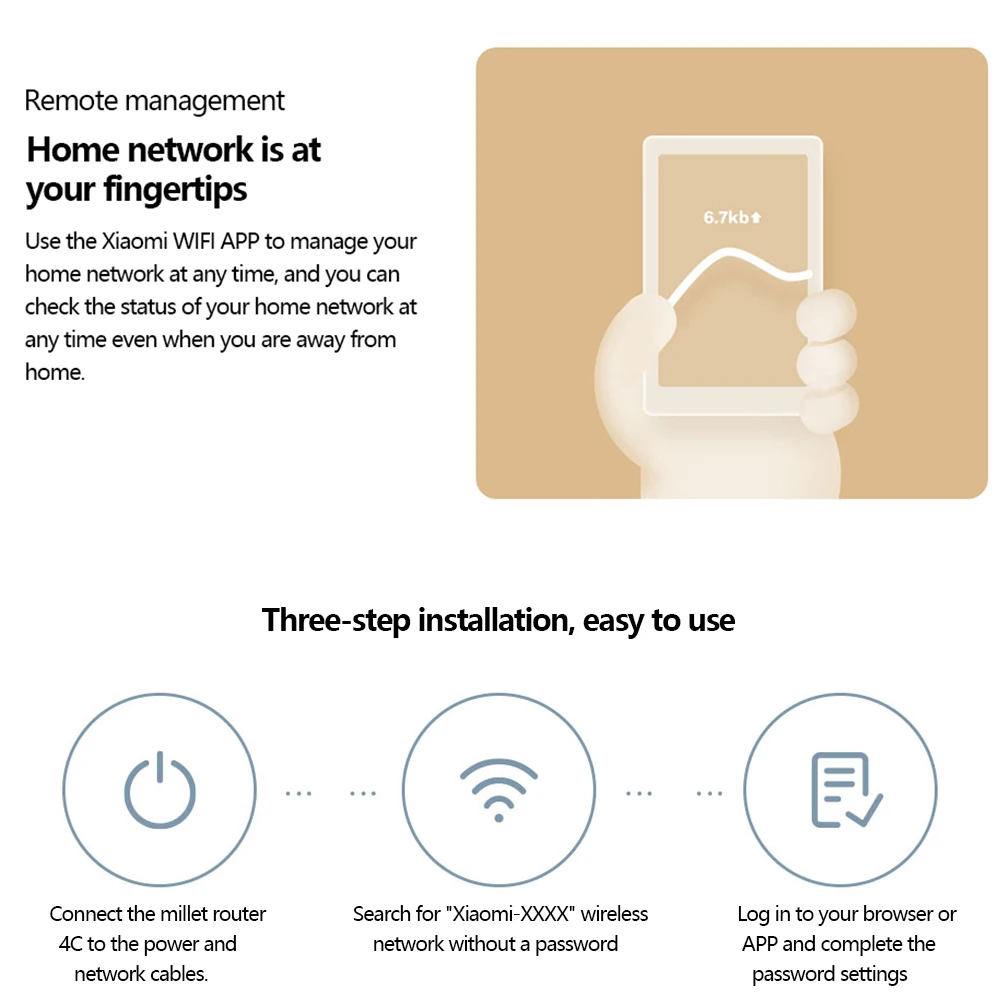 Remote management

Home network is at your fingertips

Use the Xiaomi WIFI APP to manage your home network at any time, and you can check the status of your home network at any time even when you are away from home.

6.7kb

Three-step installation, easy to use

Connect the millet router 4C to the power and network cables.

Search for "Xiaomi-XXXX" wireless network without a password

Log in to your browser or APP and complete the password settings