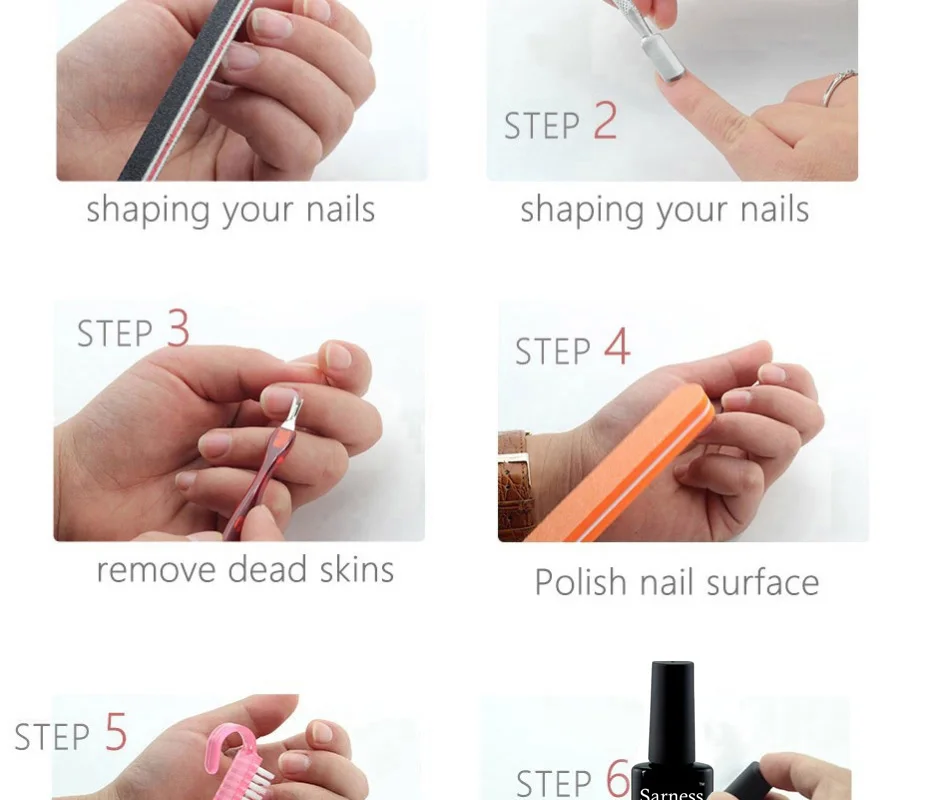 shaping your nails

STEP 2

shaping your nails

STEP 3

remove dead skins

STEP 4

Polish nail surface

STEP 5

STEP 6

Sarness