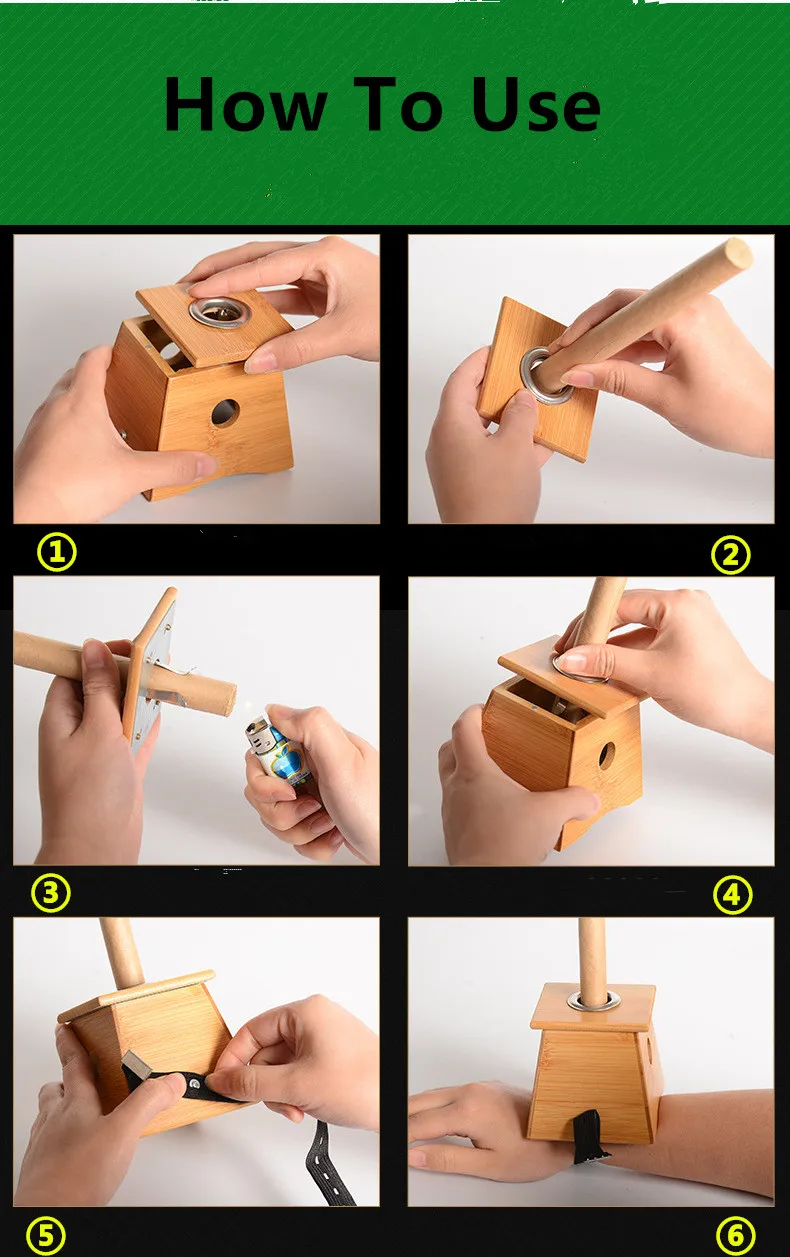 How To Use

①

②

③

④

⑤

⑥