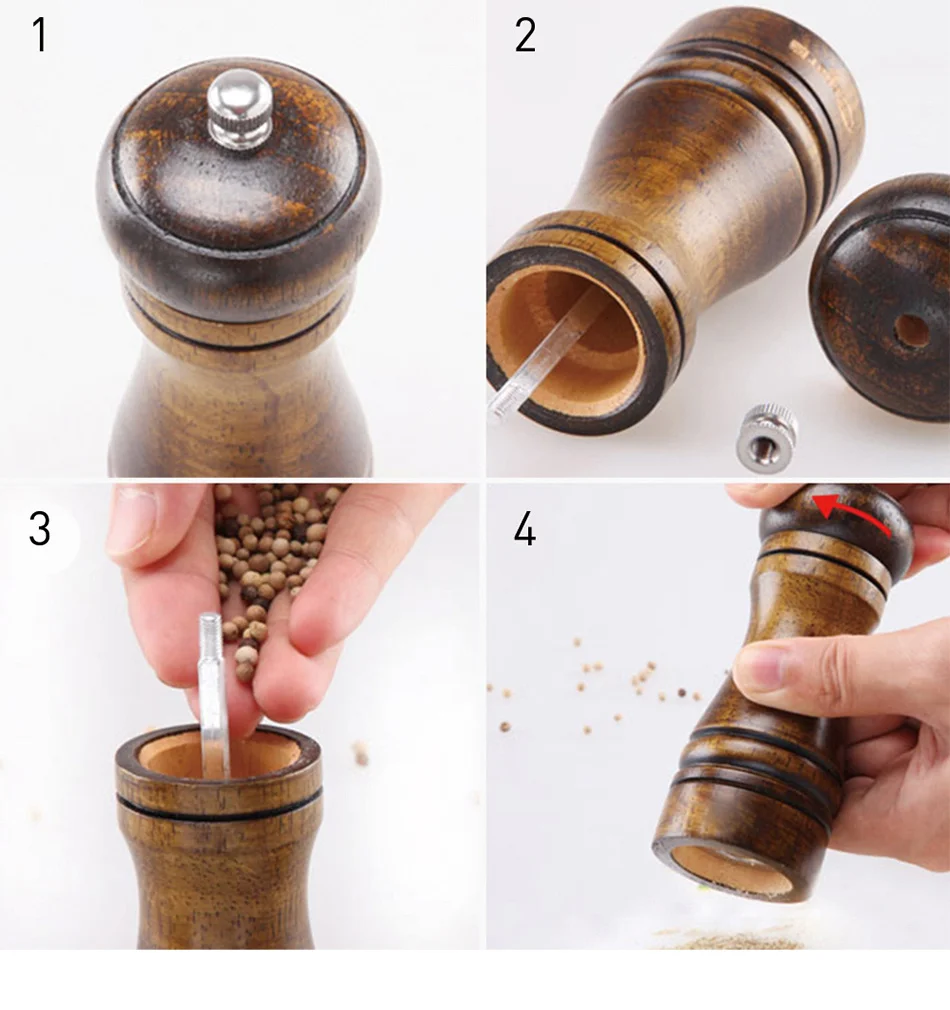 1
2
3
4