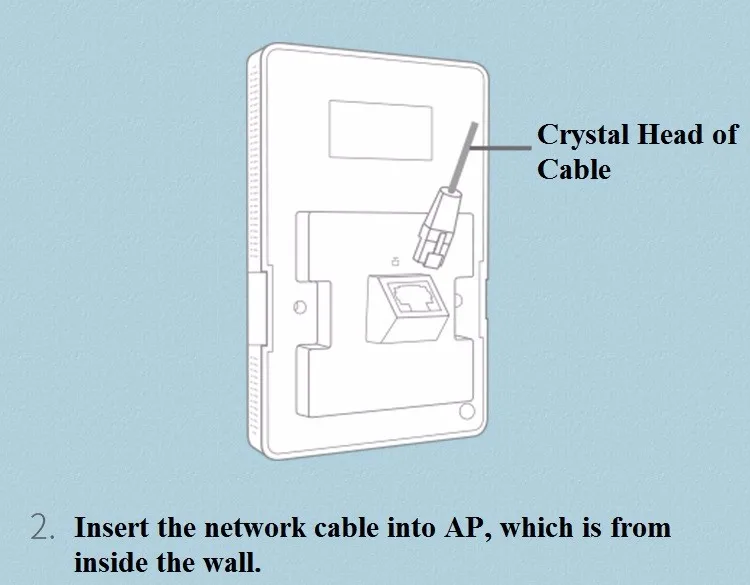 Crystal Head of Cable

2. Insert the network cable into AP, which is from inside the wall.