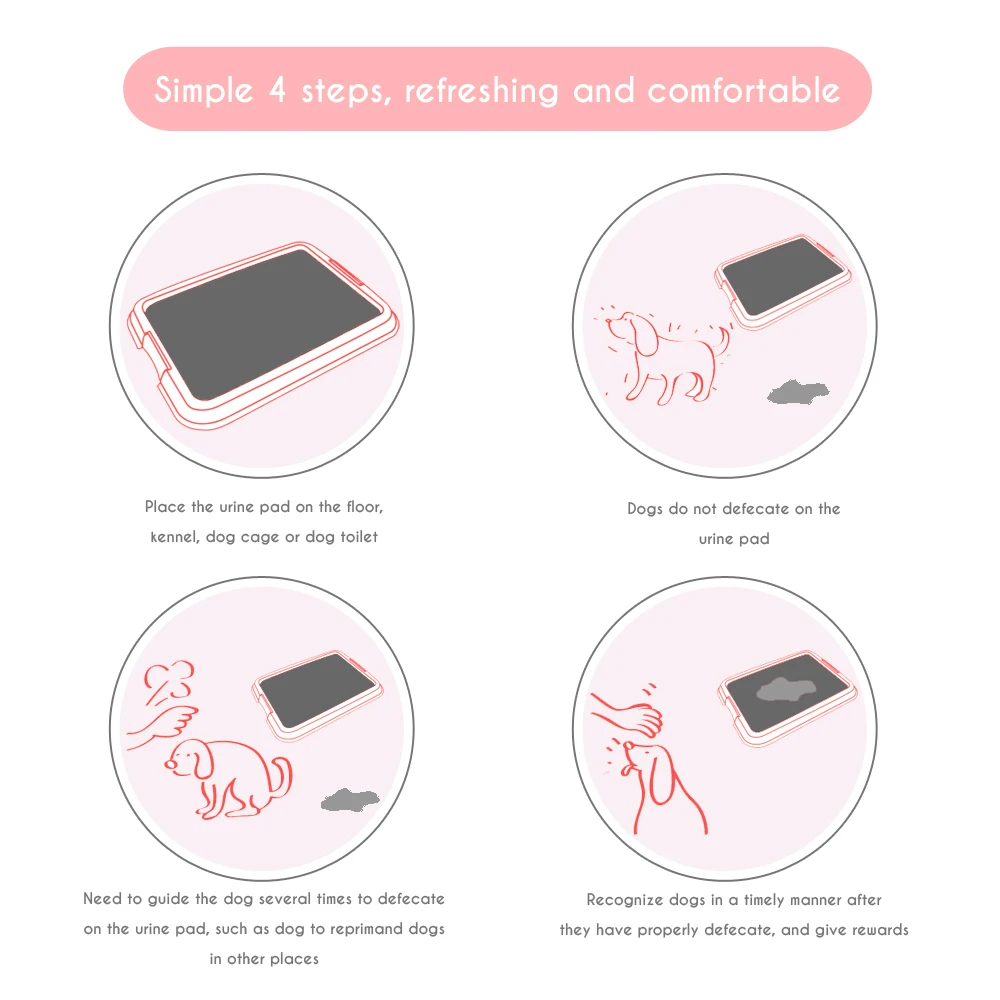 Simple 4 steps, refreshing and comfortable

Place the urine pad on the floor, kennel, dog cage or dog toilet

Dogs do not defecate on the urine pad

Need to guide the dog several times to defecate on the urine pad, such as dog to reprimand dogs in other places

Recognize dogs in a timely manner after they have properly defecate, and give rewards