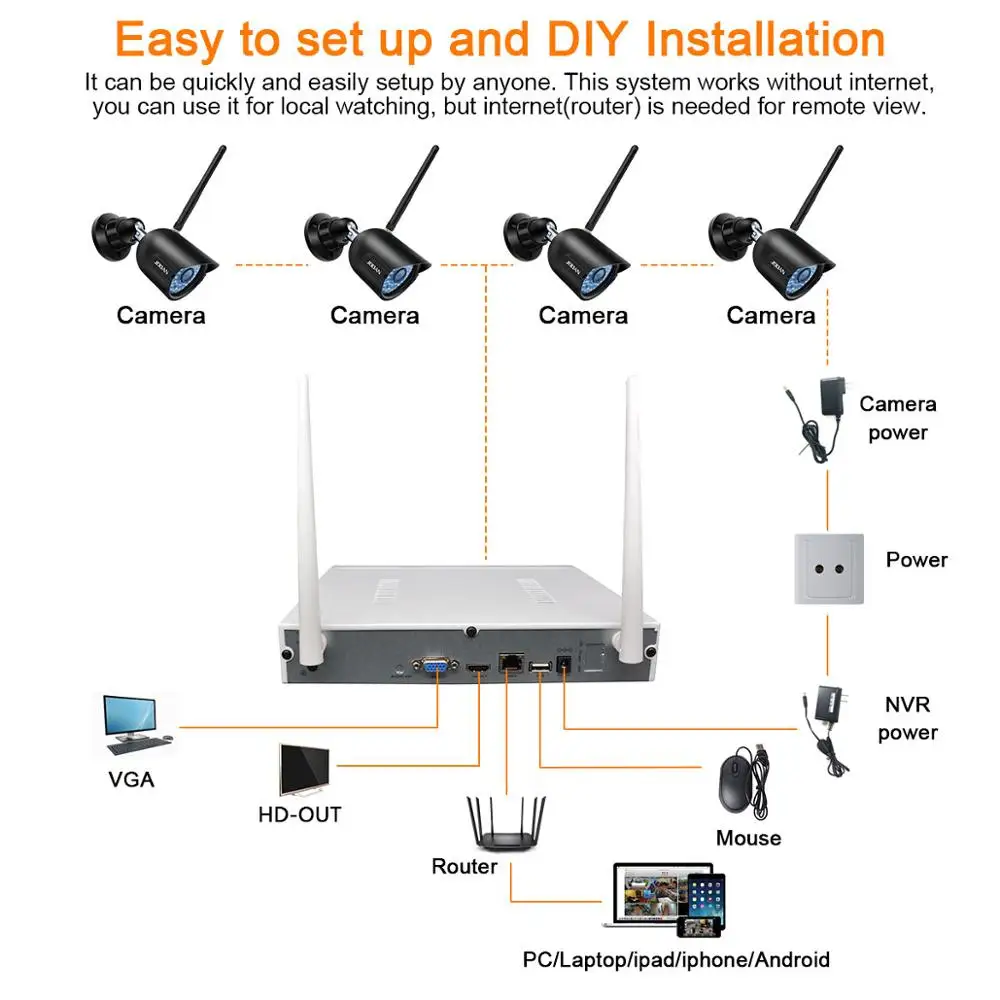 Easy to set up and DIY Installation

It can be quickly and easily setup by anyone. This system works without internet, you can use it for local watching, but internet(router) is needed for remote view.

Camera

Camera

Camera

Camera

Camera power

Power

NVR power

VGA

HD-OUT

Router

Mouse

PC/Laptop/ipad/iphone/Android