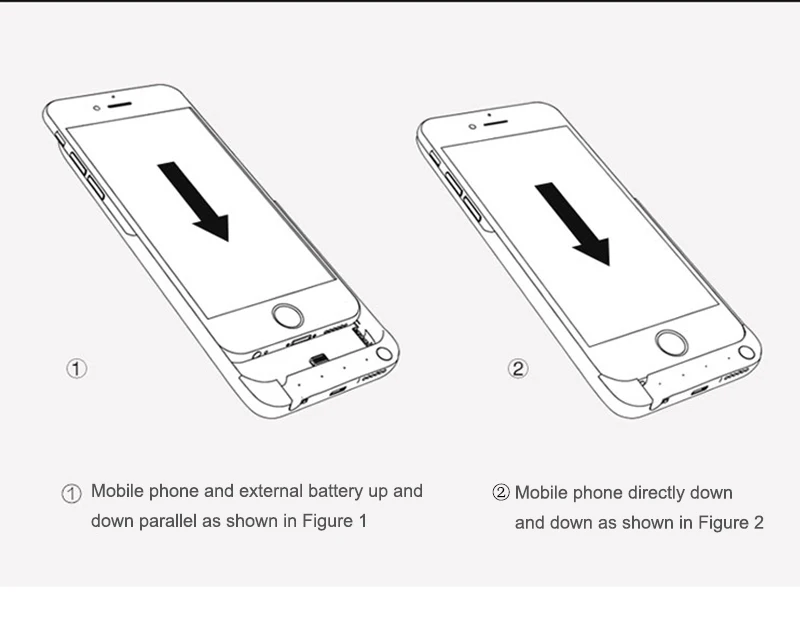 ①

②

① Mobile phone and external battery up and down parallel as shown in Figure 1

② Mobile phone directly down and down as shown in Figure 2