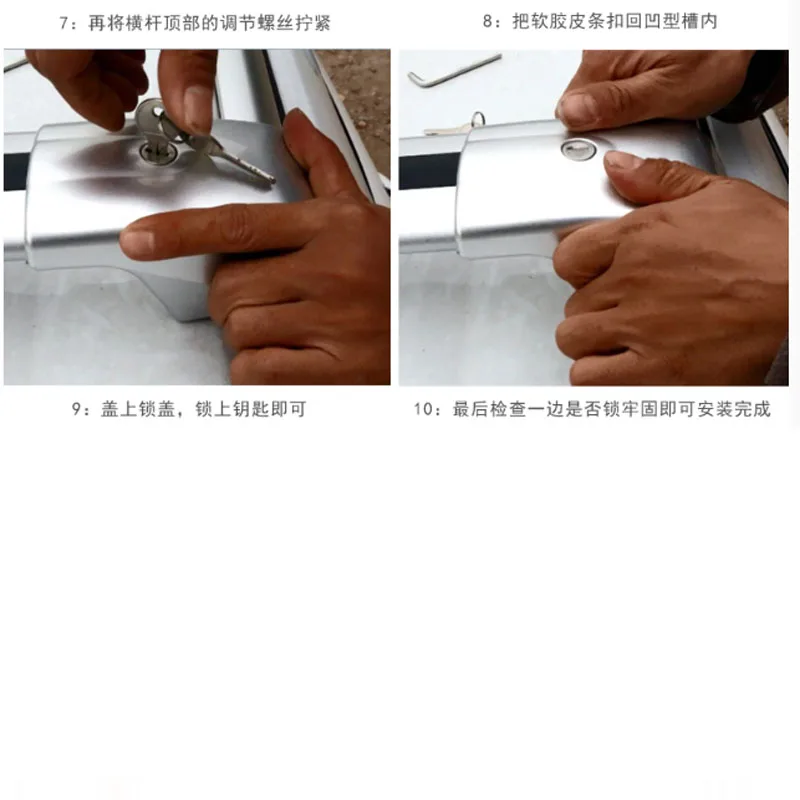 7：再将横杆顶部的调节螺丝拧紧

8：把软胶皮条扣回凹型槽内

9：盖上锁盖，锁上钥匙即可

10：最后检查一边是否锁牢固即可安装完成