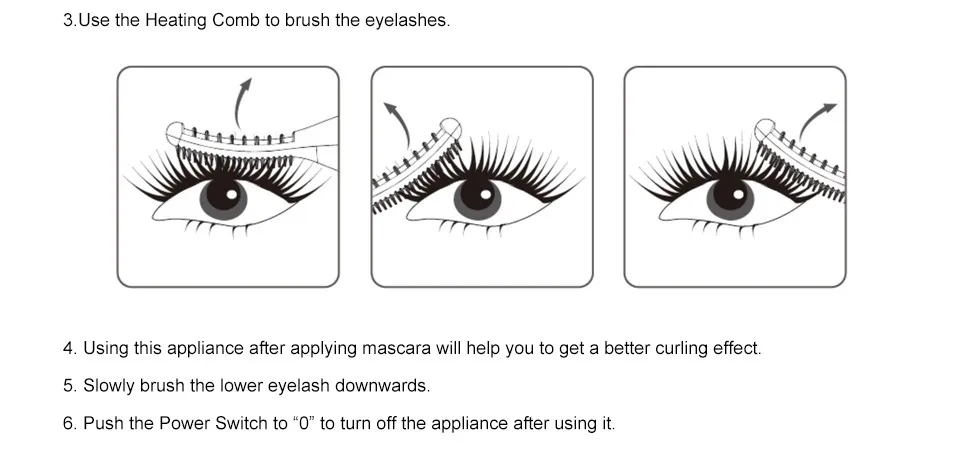 3.Use the Heating Comb to brush the eyelashes.

4. Using this appliance after applying mascara will help you to get a better curling effect.

5. Slowly brush the lower eyelash downwards.

6. Push the Power Switch to “0” to turn off the appliance after using it.