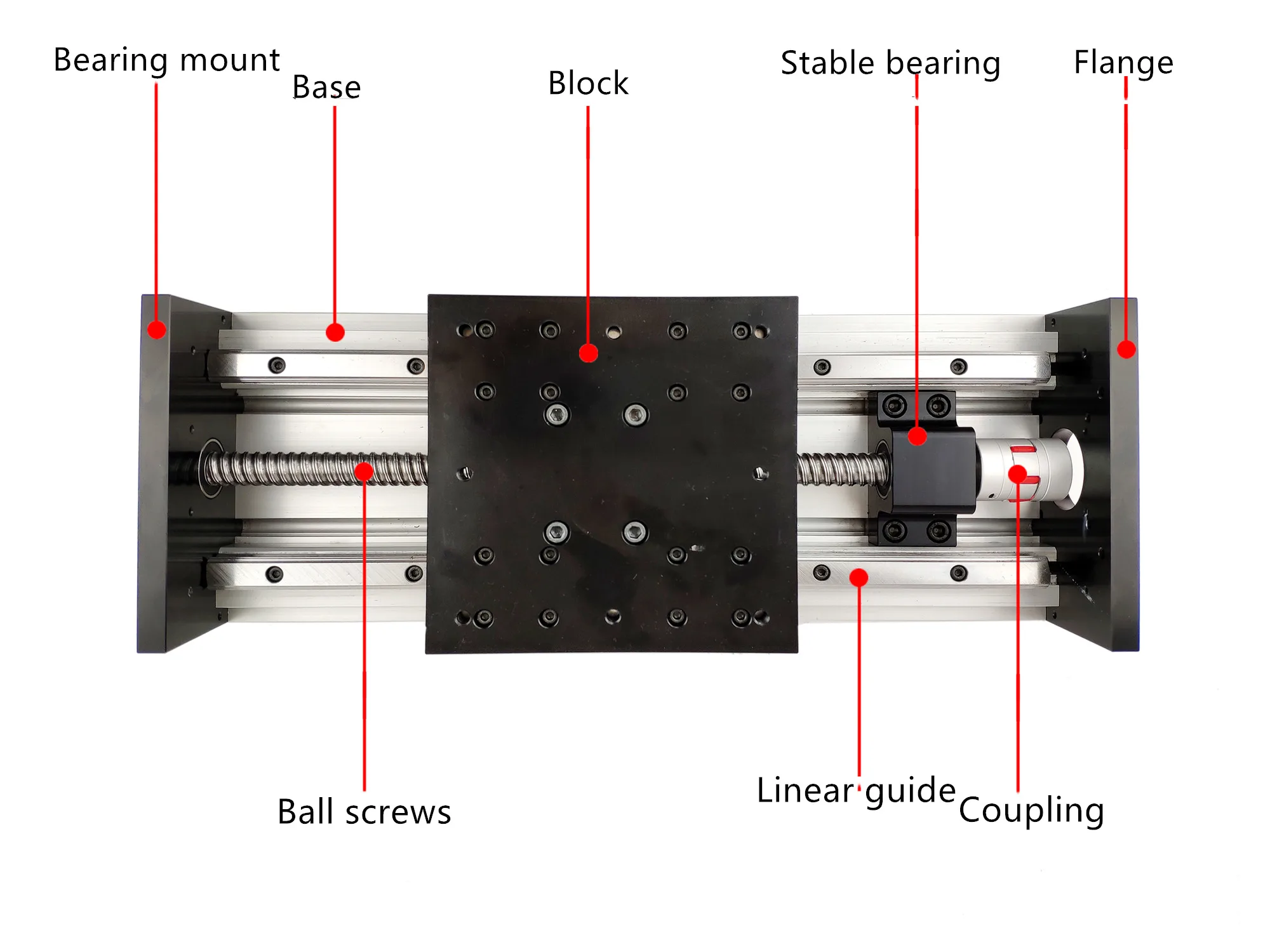 Bearing mount
Base
Block
Stable bearing
Flange

Ball screws
Linear guide
Coupling