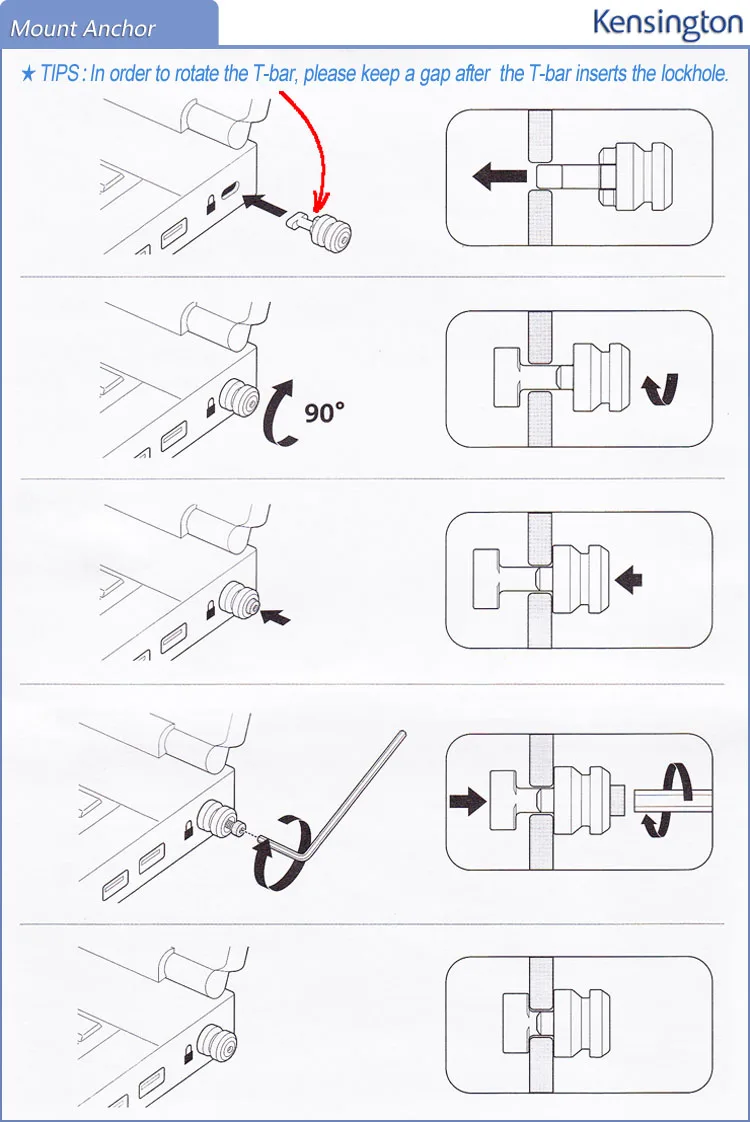 Mount Anchor

Kensington

★ TIPS : In order to rotate the T-bar, please keep a gap after the T-bar inserts the lockhole.

90°